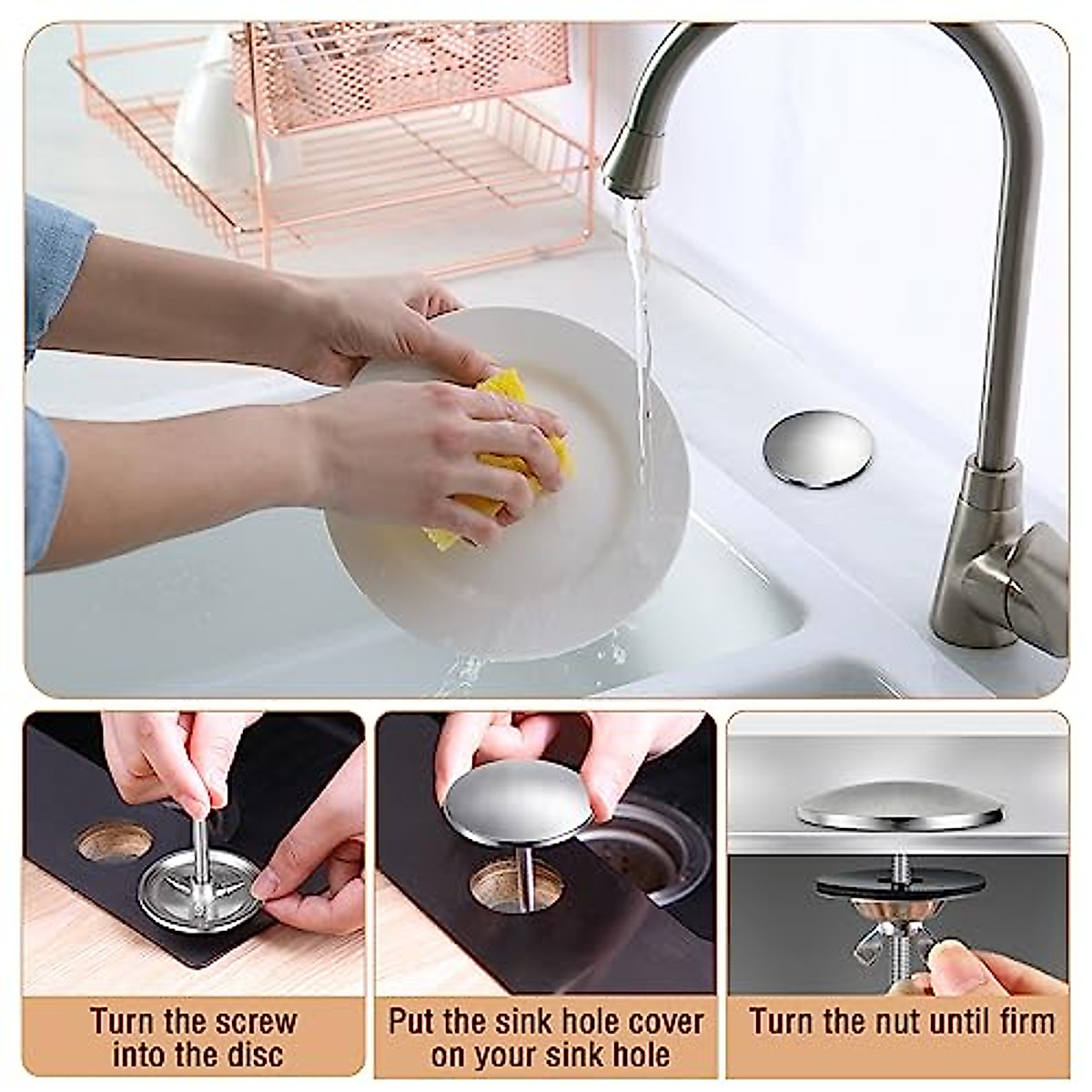 Turn the screw into the disc

Put the sink hole cover on your sink hole

Turn the nut until firm