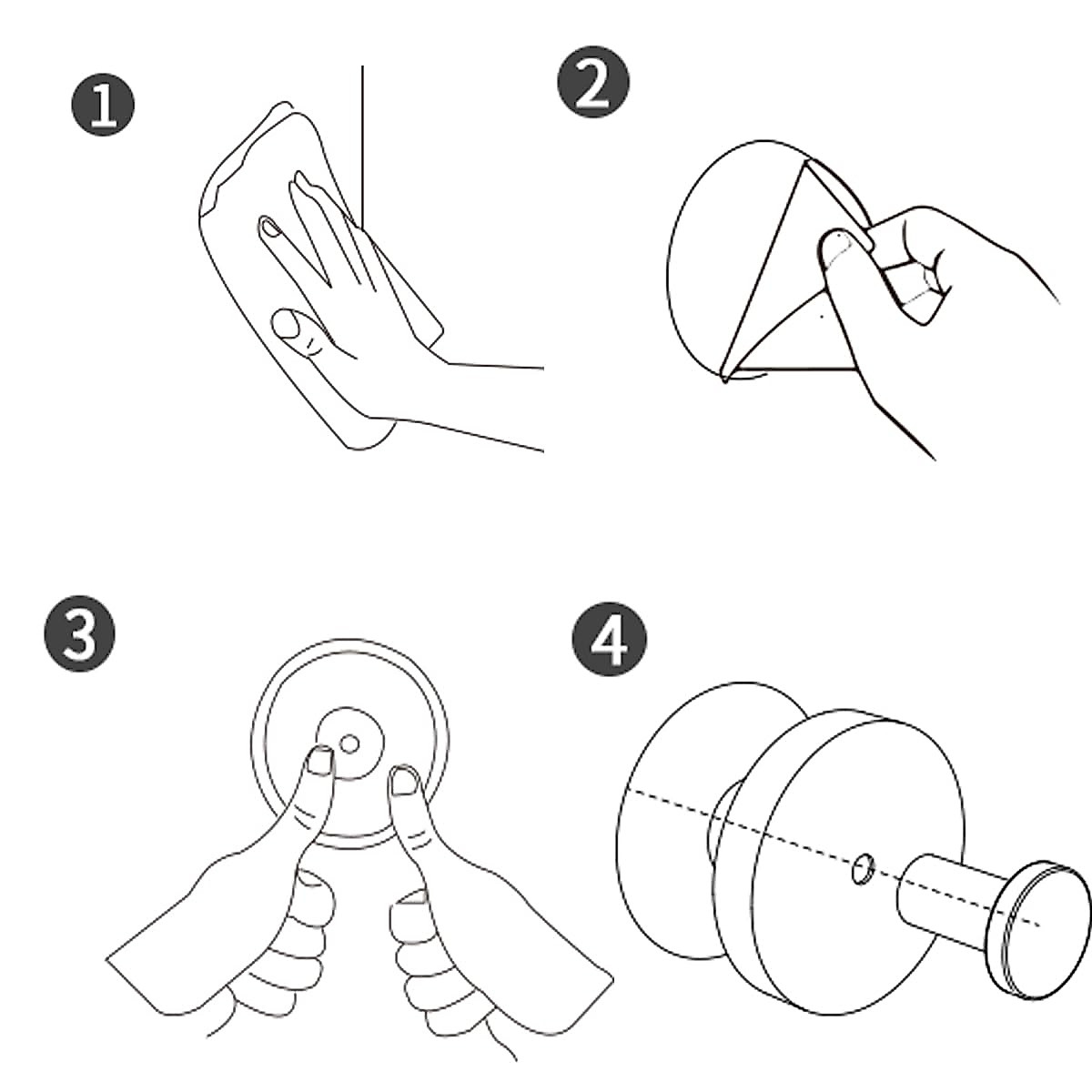 1
2
3
4