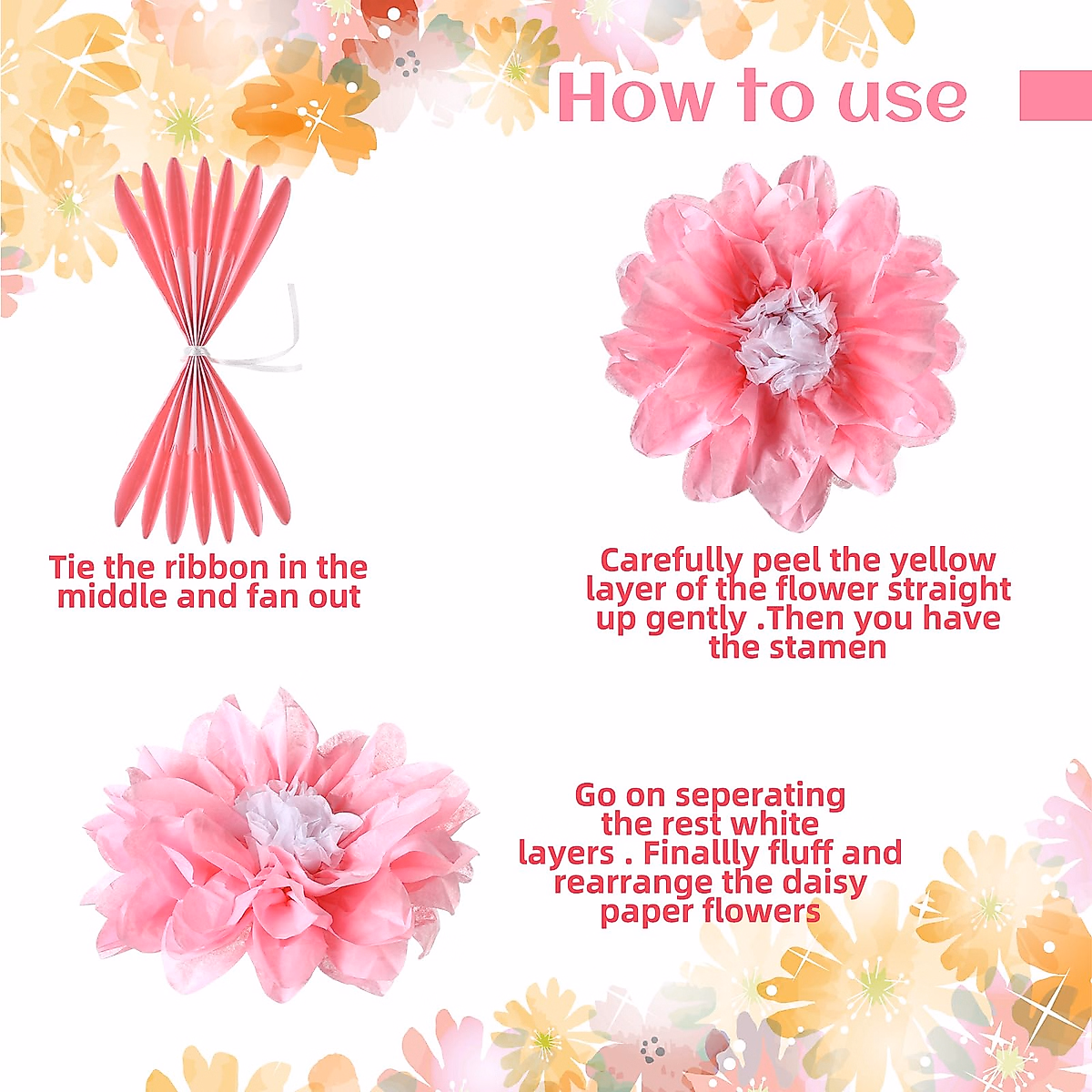 How to use

Tie the ribbon in the middle and fan out

Carefully peel the yellow layer of the flower straight up gently .Then you have the stamen

Go on seperating the rest white layers . Finallly fluff and rearrange the daisy paper flowers