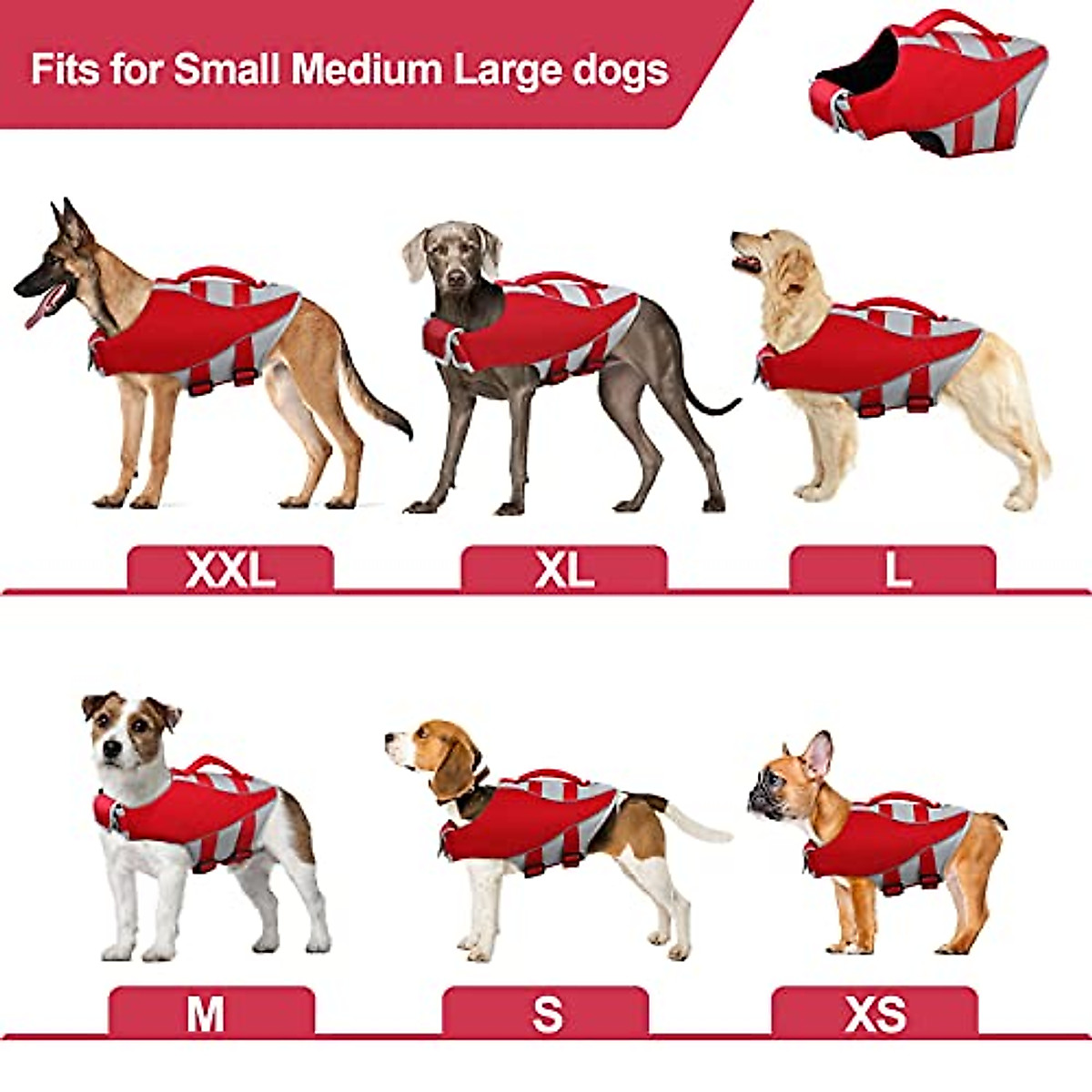 Fits for Small Medium Large dogs

XXL

XL

L

M

S

XS