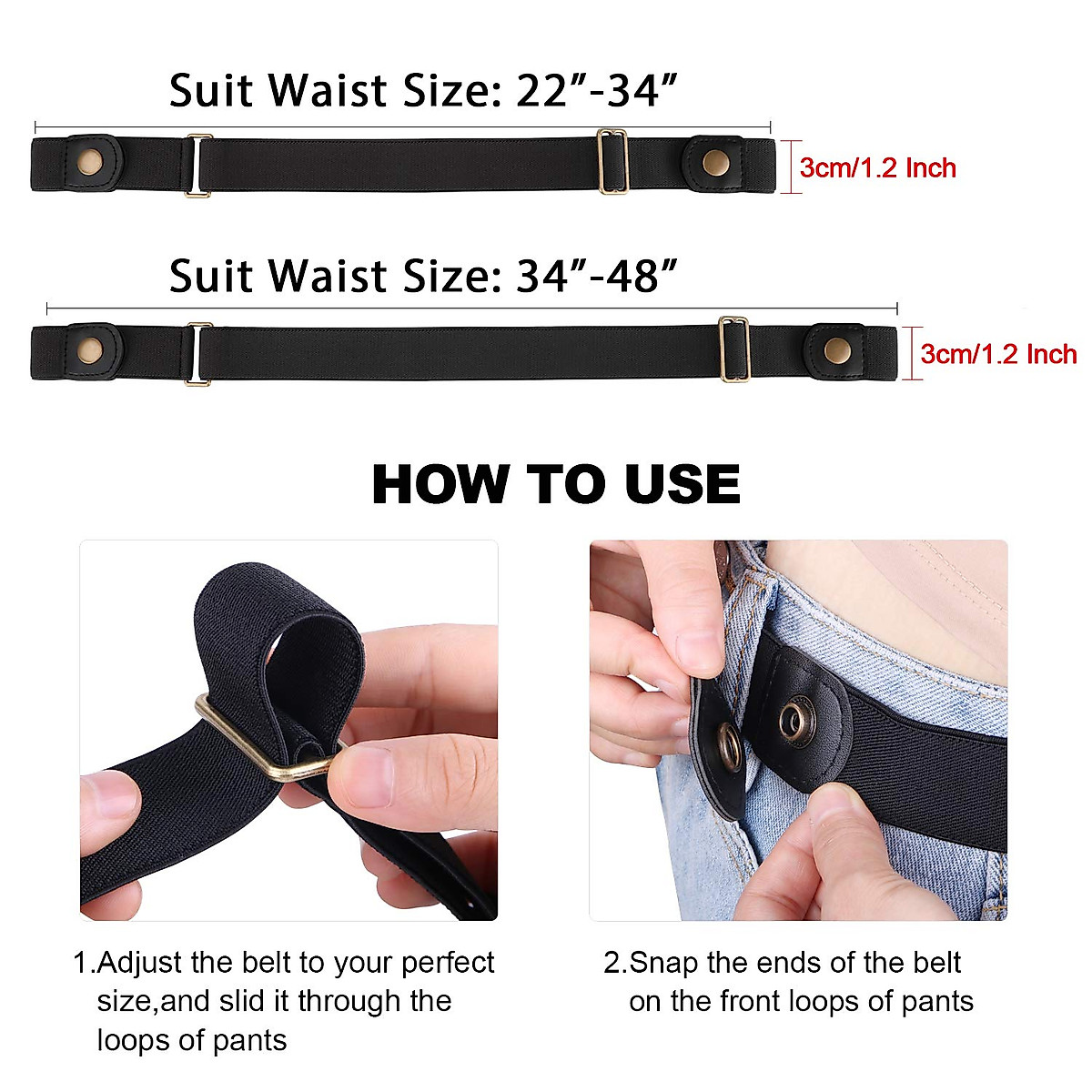 Suit Waist Size: 22″-34″

3cm/1.2 Inch

Suit Waist Size: 34″-48″

3cm/1.2 Inch

HOW TO USE

1.Adjust the belt to your perfect size,and slid it through the loops of pants

2.Snap the ends of the belt on the front loops of pants