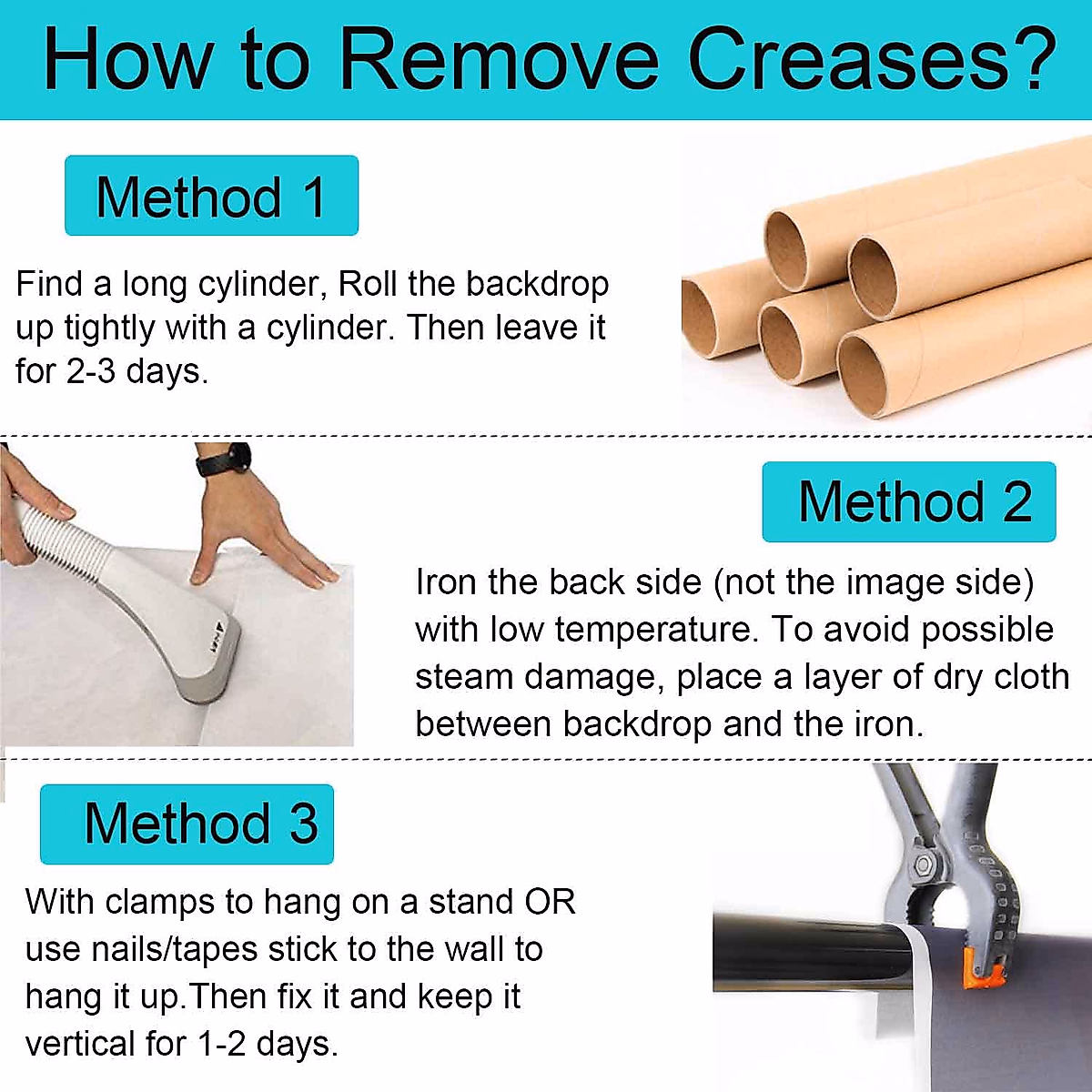 How to Remove Creases?

Method 1

Find a long cylinder, Roll the backdrop up tightly with a cylinder. Then leave it for 2-3 days.

Method 2

Iron the back side (not the image side) with low temperature. To avoid possible steam damage, place a layer of dry cloth between backdrop and the iron.

Method 3

With clamps to hang on a stand OR use nails/tapes stick to the wall to hang it up.Then fix it and keep it vertical for 1-2 days.