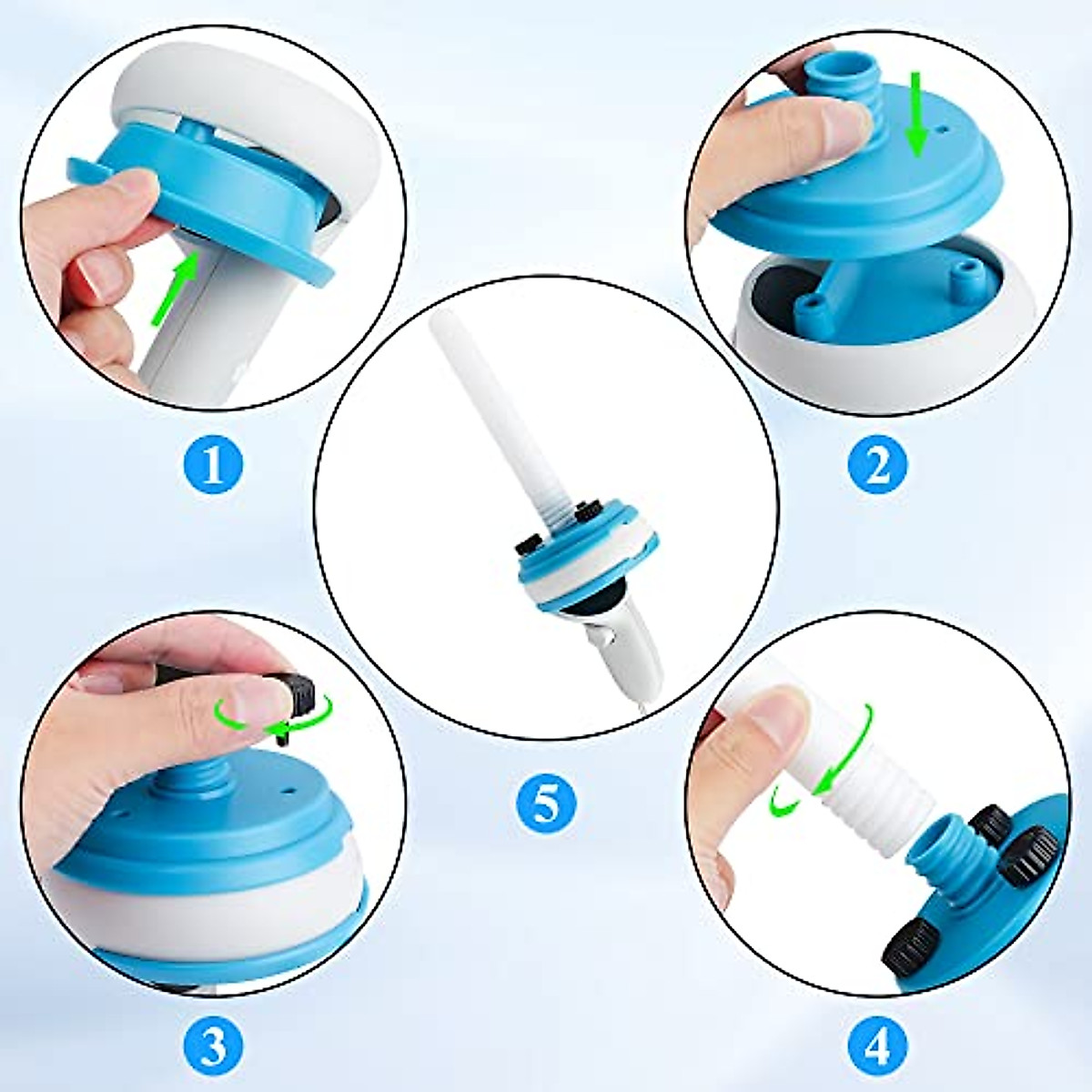 1
2
5
3
4