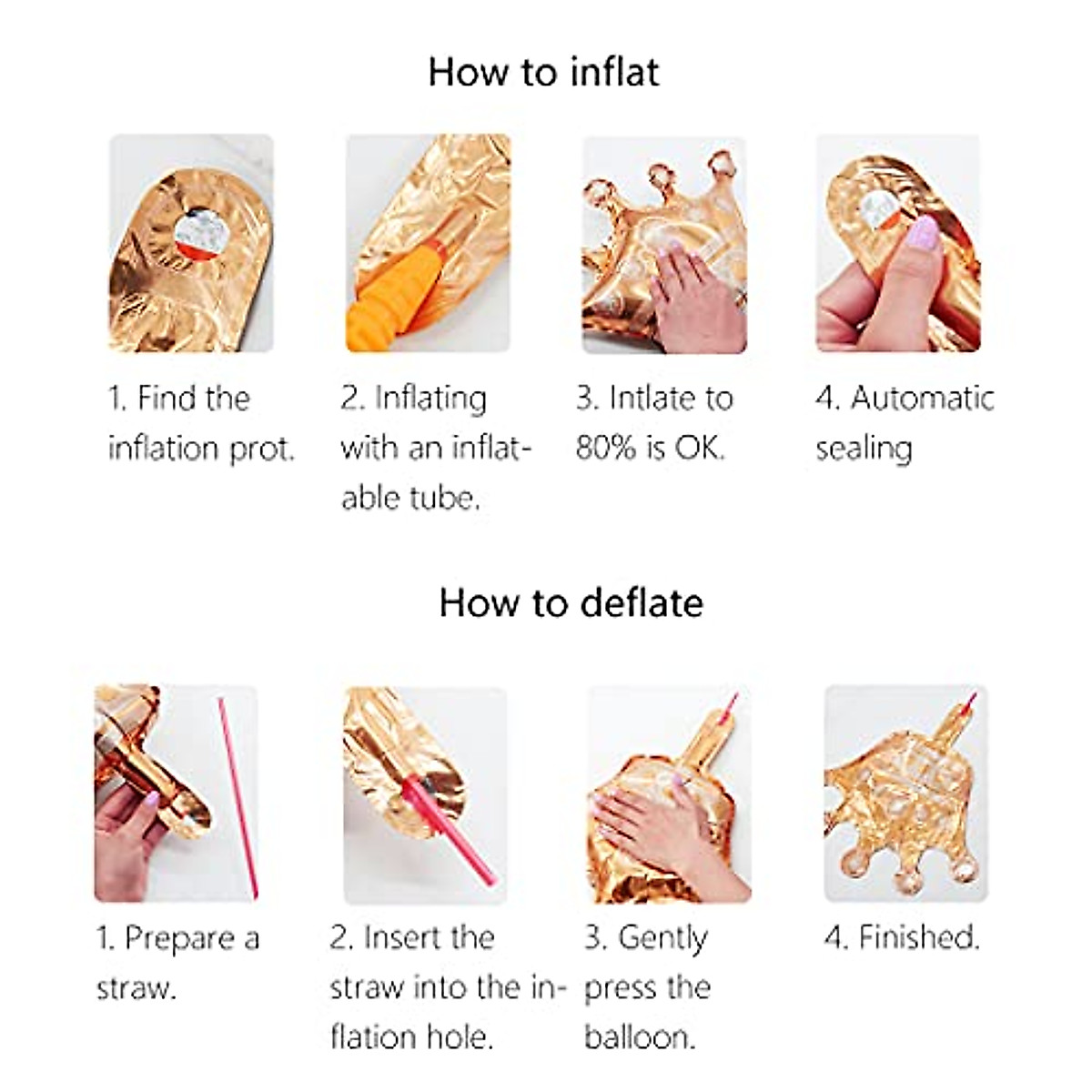 How to inflat

1. Find the inflation prot.

2. Inflating with an inflatable tube.

3. Intlate to 80% is OK.

4. Automatic sealing

How to deflate

1. Prepare a straw.

2. Insert the straw into the inflation hole.

3. Gently press the balloon.

4. Finished.