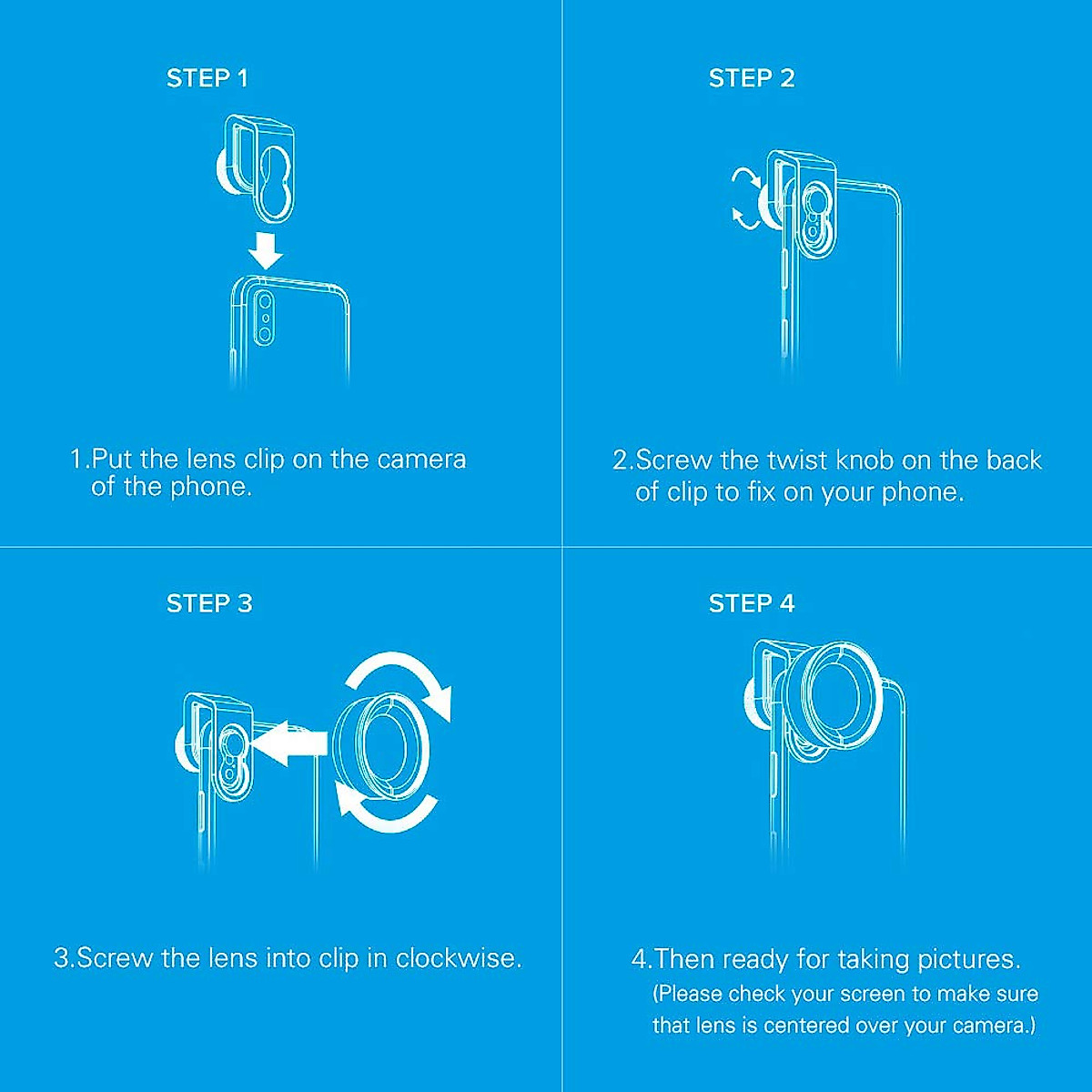 STEP 1

1.Put the lens clip on the camera of the phone.

STEP 2

2.Screw the twist knob on the back of clip to fix on your phone.

STEP 3

3.Screw the lens into clip in clockwise.

STEP 4

4.Then ready for taking pictures.
(Please check your screen to make sure that lens is centered over your camera.)