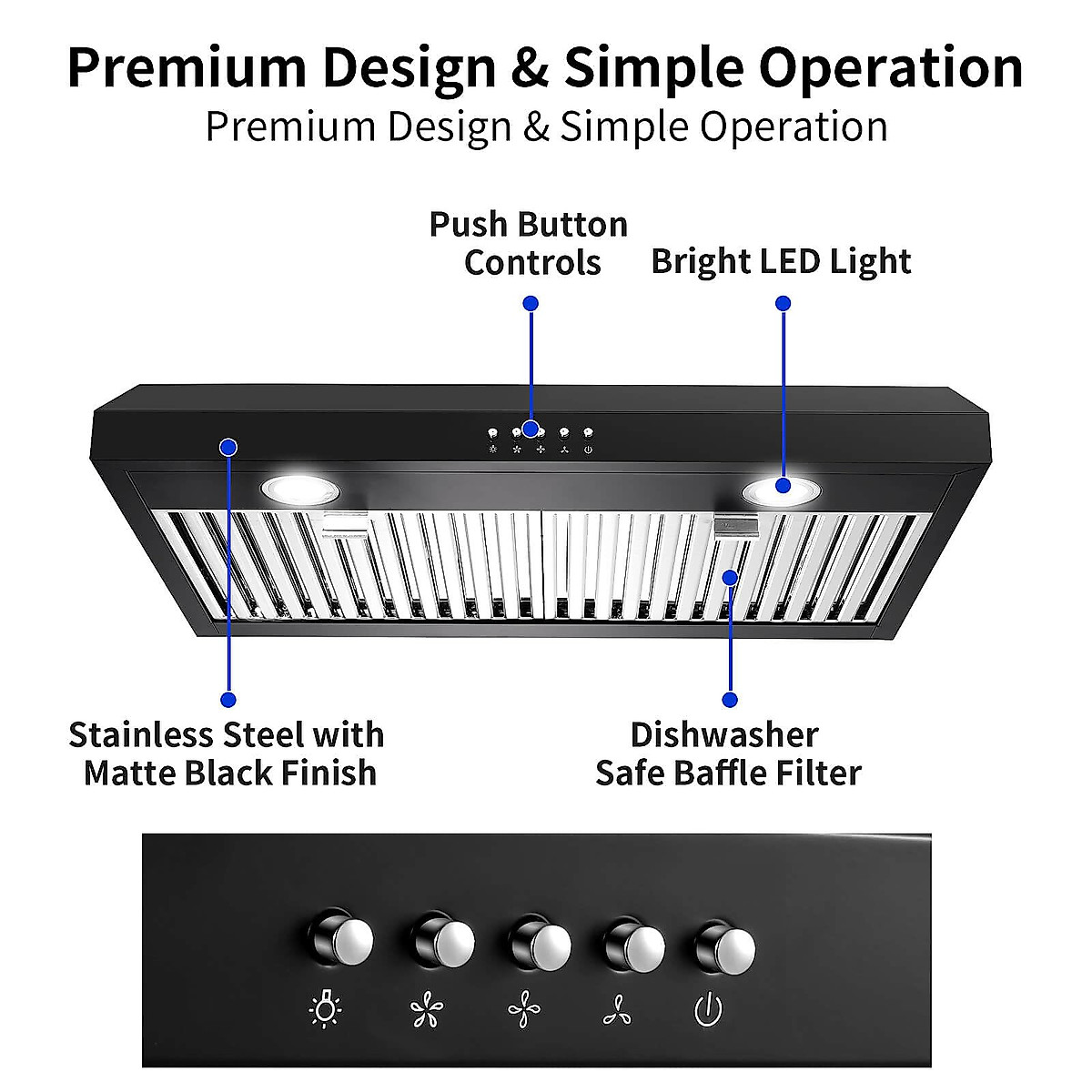 Premium Design & Simple Operation

Premium Design & Simple Operation

Push Button Controls

Bright LED Light

Stainless Steel with Matte Black Finish

Dishwasher Safe Baffle Filter