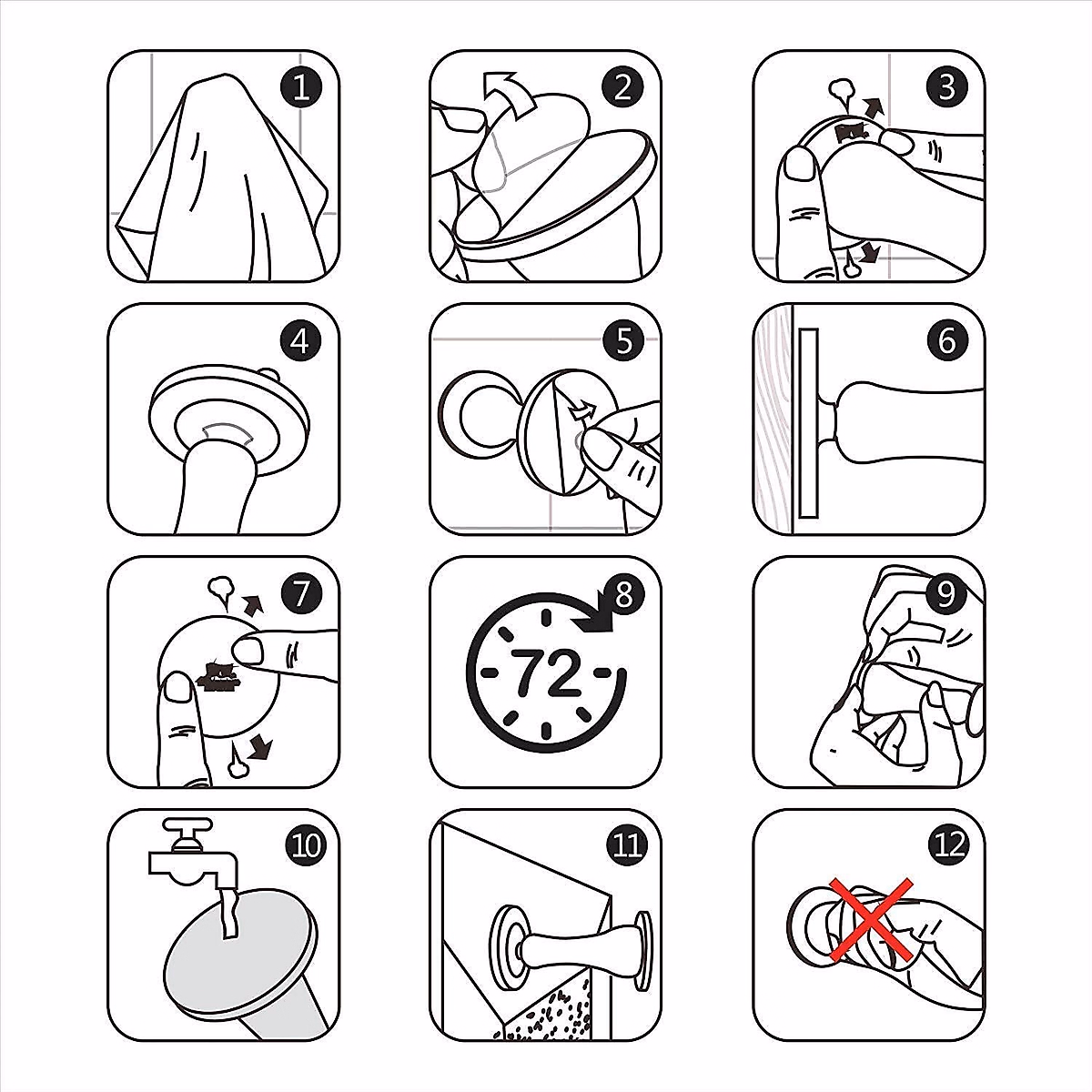 1
2
3
4
5
6
7
8
72
9
10
11
12