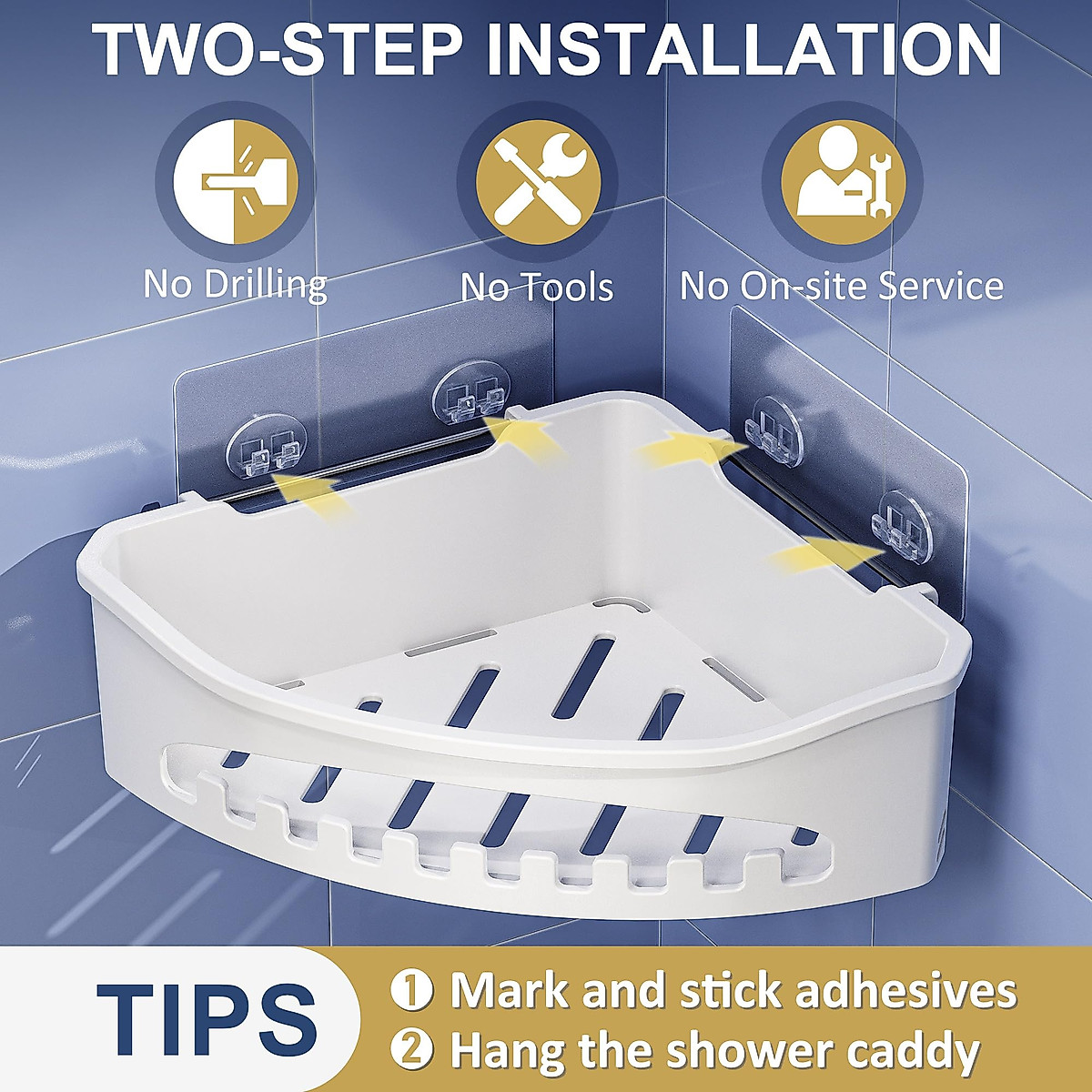 TWO-STEP INSTALLATION

No Drilling

No Tools

No On-site Service

TIPS

① Mark and stick adhesives
② Hang the shower caddy