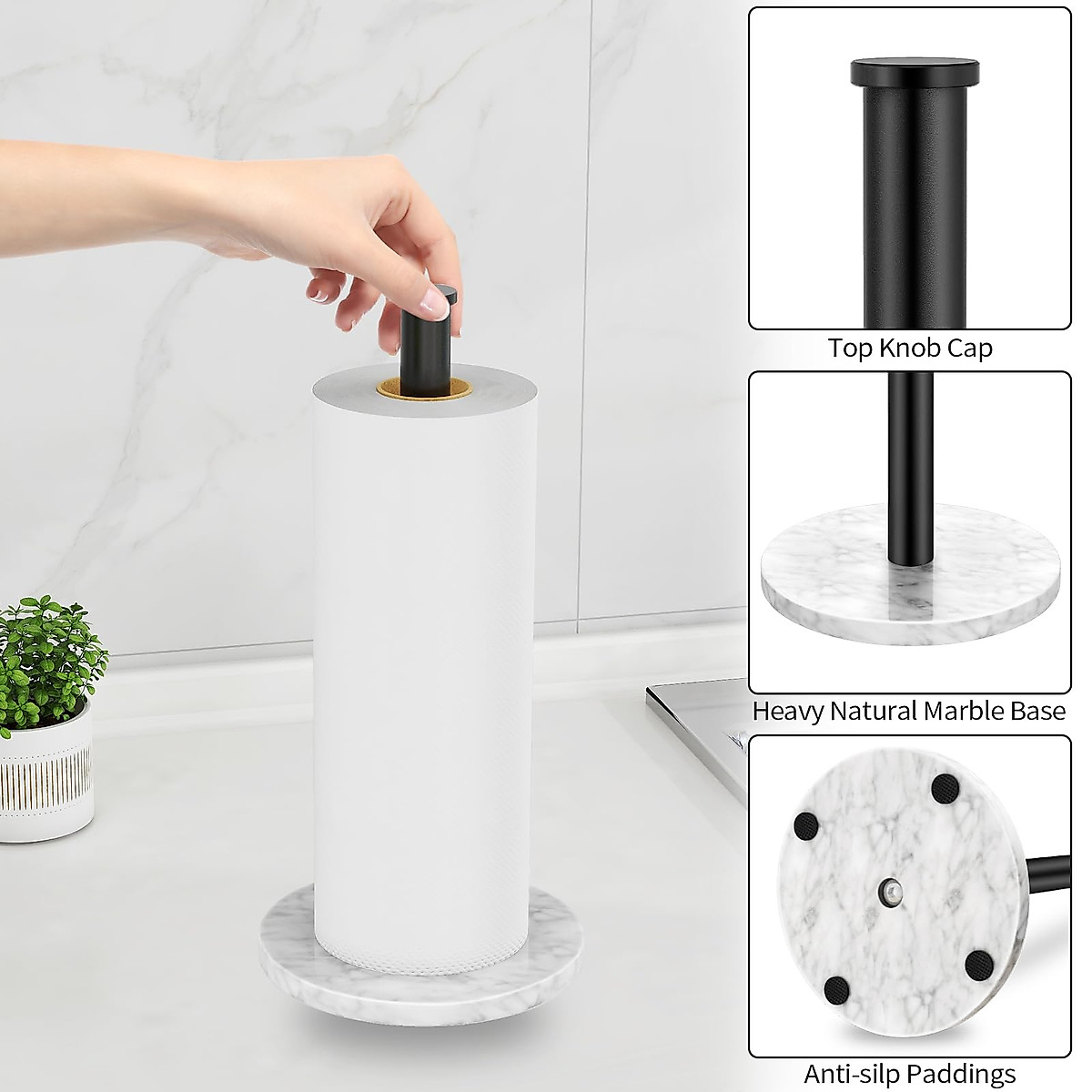 Top Knob Cap

Heavy Natural Marble Base

Anti-silp Paddings