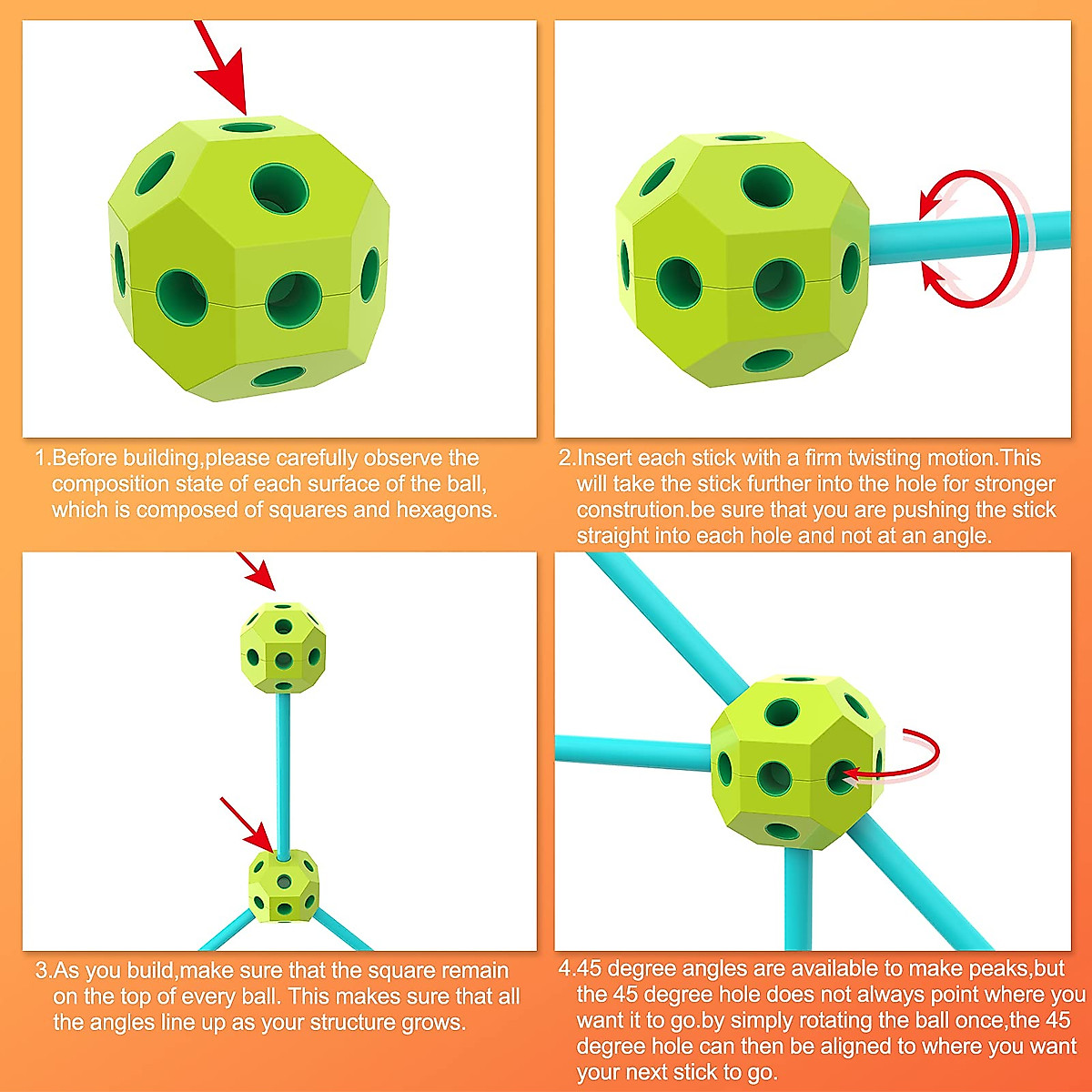 1.Before building,please carefully observe the composition state of each surface of the ball, which is composed of squares and hexagons.

2.Insert each stick with a firm twisting motion.This will take the stick further into the hole for stronger constrution.be sure that you are pushing the stick straight into each hole and not at an angle.

3.As you build,make sure that the square remain on the top of every ball. This makes sure that all the angles line up as your structure grows.

4.45 degree angles are available to make peaks,but the 45 degree hole does not always point where you want it to go.by simply rotating the ball once,the 45 degree hole can then be aligned to where you want your next stick to go.