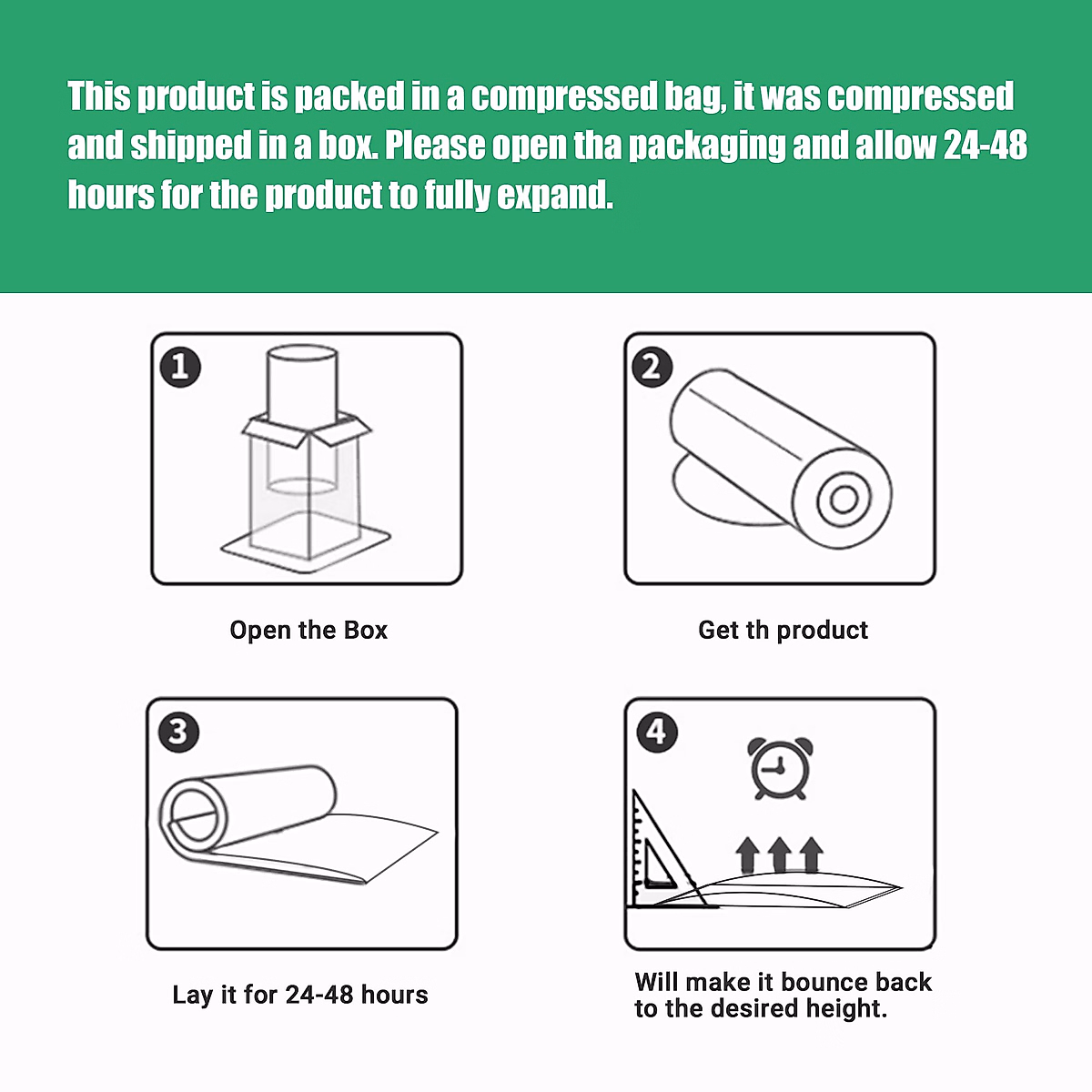 This product is packed in a compressed bag, it was compressed and shipped in a box. Please open tha packaging and allow 24-48 hours for the product to fully expand.

1

Open the Box

2

Get th product

3

Lay it for 24-48 hours

4

Will make it bounce back to the desired height.