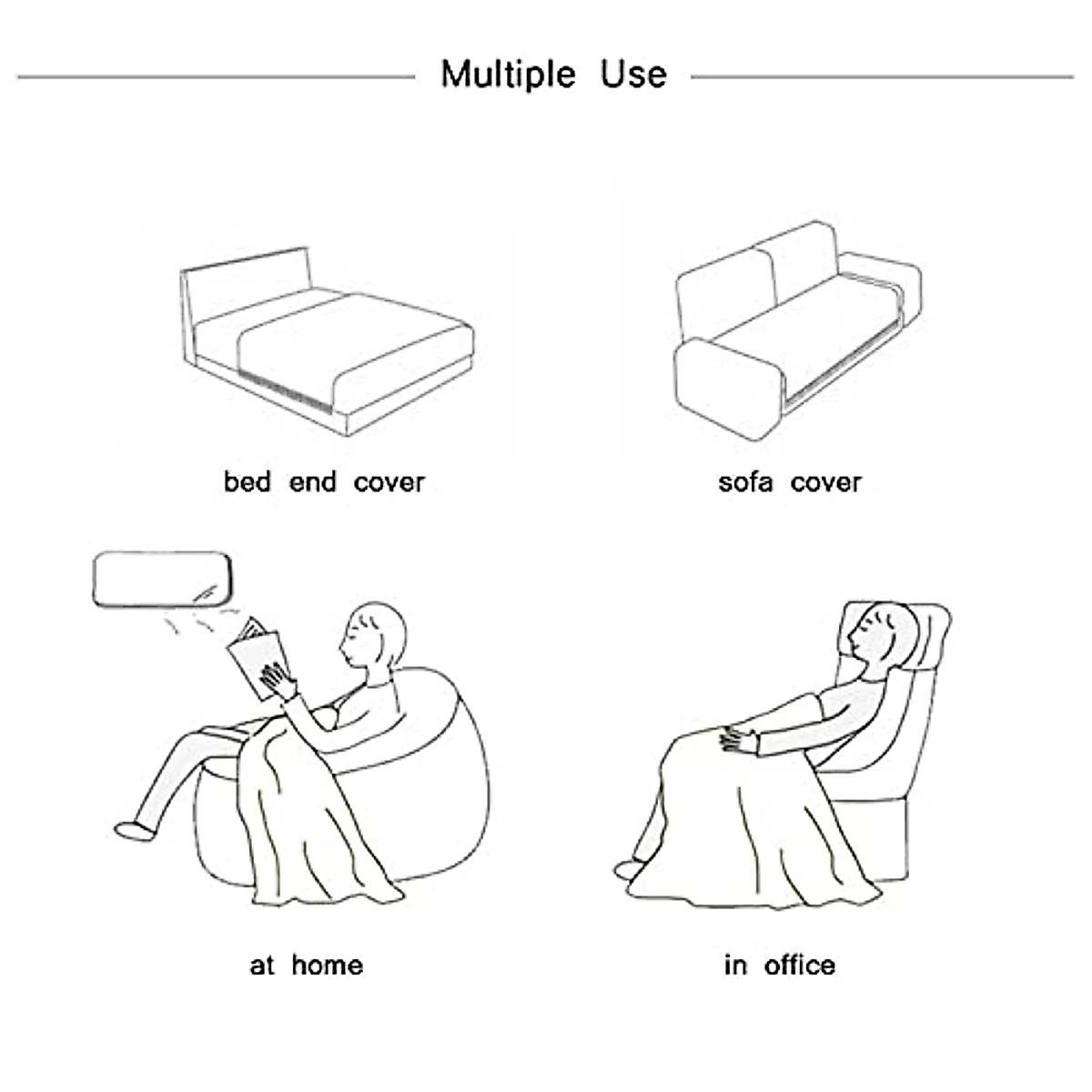 Multiple Use

bed end cover

sofa cover

at home

in office