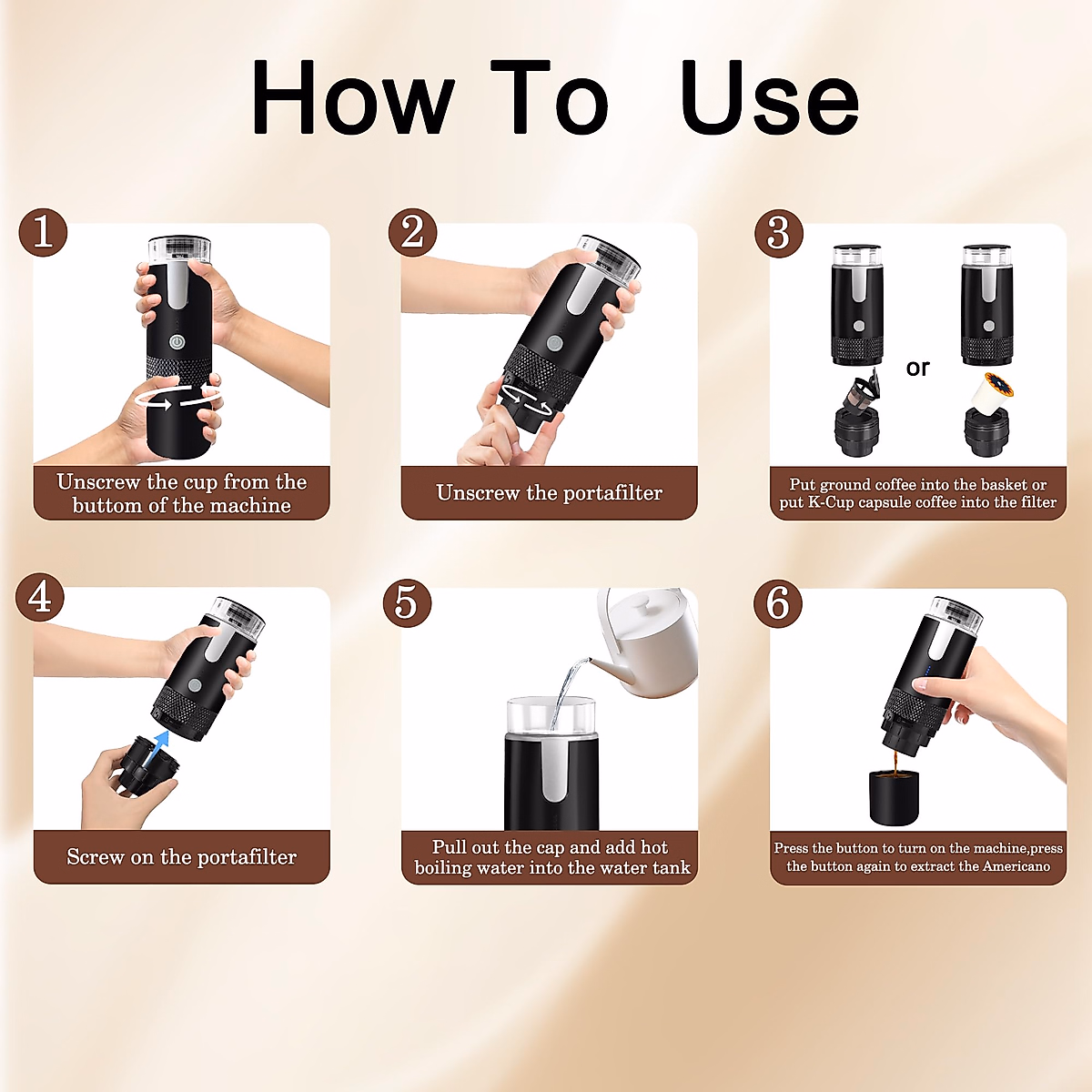 How To Use

1

Unscrew the cup from the buttom of the machine

2

Unscrew the portafilter

3

or

Put ground coffee into the basket or put K-Cup capsule coffee into the filter

4

Screw on the portafilter

5

Pull out the cap and add hot boiling water into the water tank

6

Press the button to turn on the machine,press the button again to extract the Americano