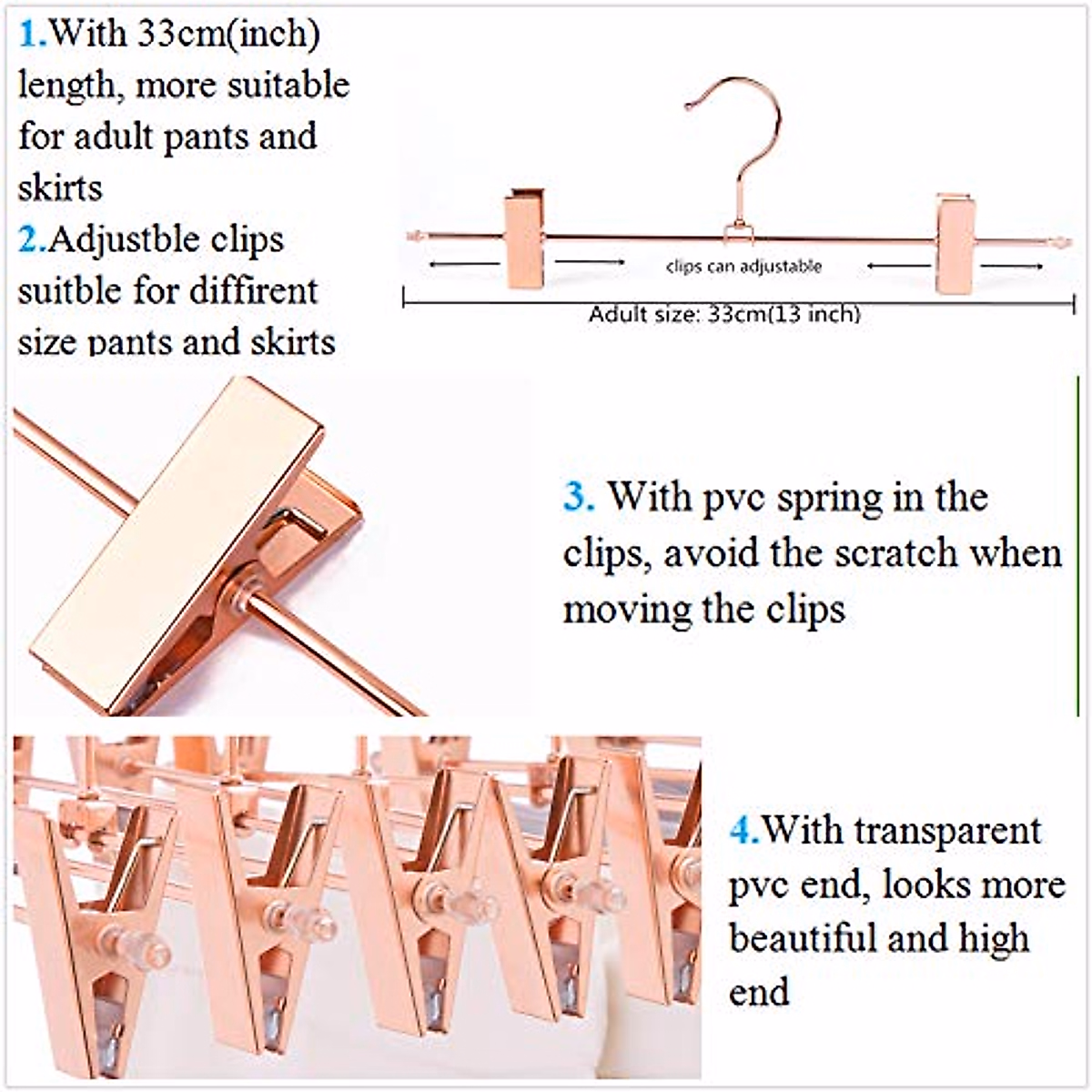 1.With 33cm(inch) length, more suitable for adult pants and skirts

2.Adjustble clips suitble for diffirent size pants and skirts

clips can adjustable

Adult size: 33cm(13 inch)

3. With pvc spring in the clips, avoid the scratch when moving the clips

4.With transparent pvc end, looks more beautiful and high end