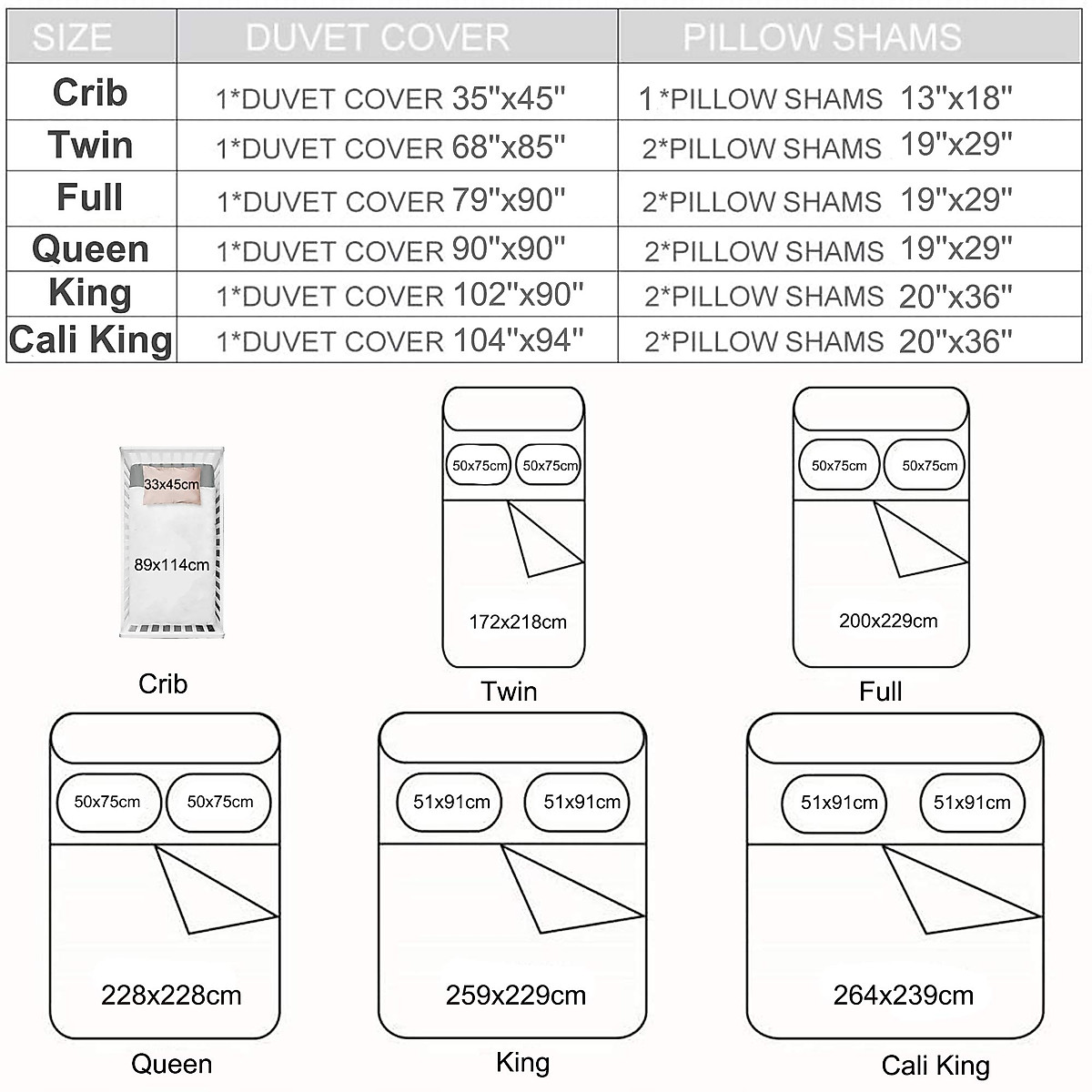 | SIZE | DUVET COVER | PILLOW SHAMS |
|---|---|---|
| Crib | 1*DUVET COVER 35"x45" | 1*PILLOW SHAMS 13"x18" |
| Twin | 1*DUVET COVER 68"x85" | 2*PILLOW SHAMS 19"x29" |
| Full | 1*DUVET COVER 79"x90" | 2*PILLOW SHAMS 19"x29" |
| Queen | 1*DUVET COVER 90"x90" | 2*PILLOW SHAMS 19"x29" |
| King | 1*DUVET COVER 102"x90" | 2*PILLOW SHAMS 20"x36" |
| Cali King | 1*DUVET COVER 104"x94" | 2*PILLOW SHAMS 20"x36" |

33x45cm
89x114cm
Crib

50x75cm 50x75cm
172x218cm
Twin

50x75cm 50x75cm
200x229cm
Full

50x75cm 50x75cm
228x228cm
Queen

51x91cm 51x91cm
259x229cm
King

51x91cm 51x91cm
264x239cm
Cali King