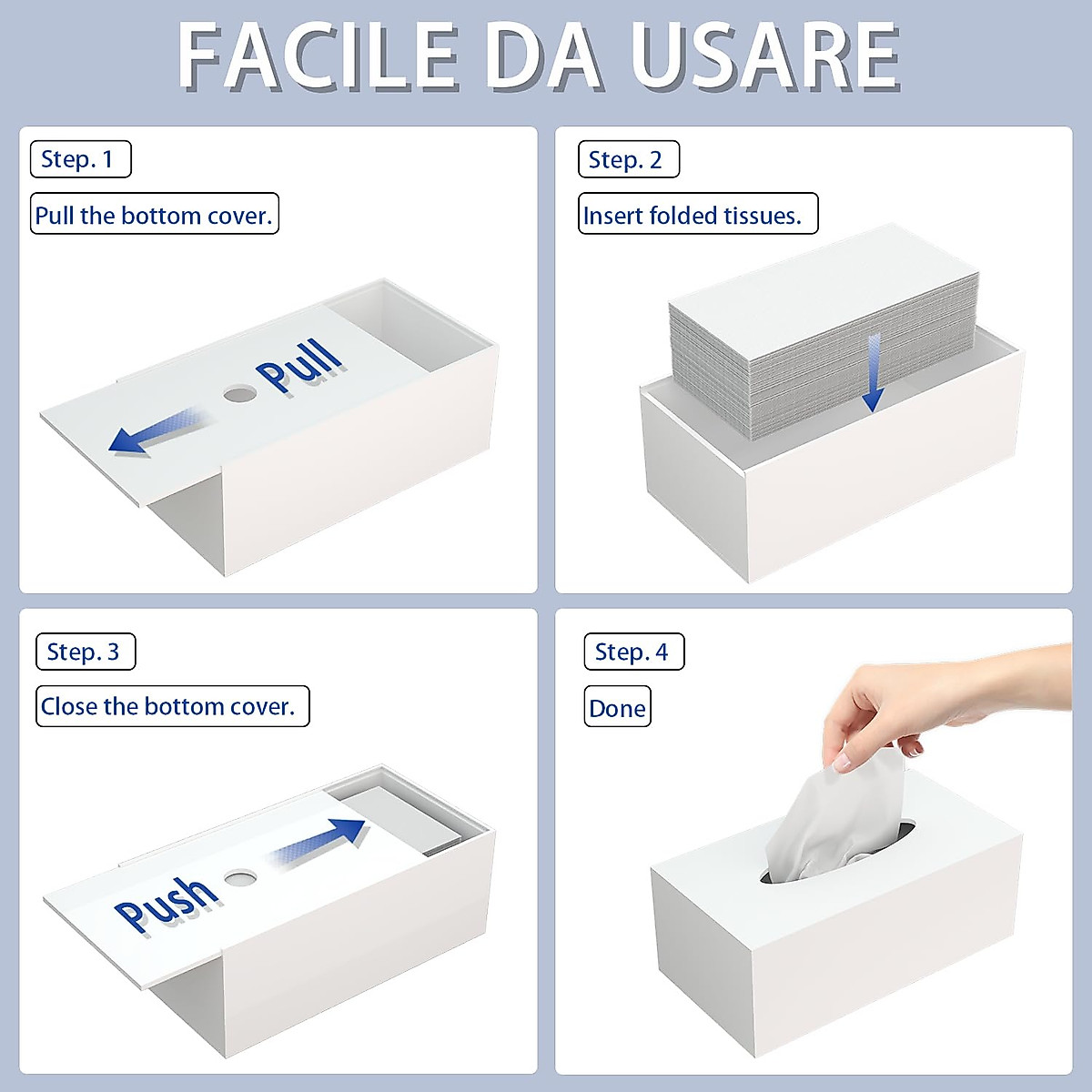 FACILE DA USARE

Step. 1

Pull the bottom cover.

Pull

Step. 2

Insert folded tissues.

Step. 3

Close the bottom cover.

Push

Step. 4

Done