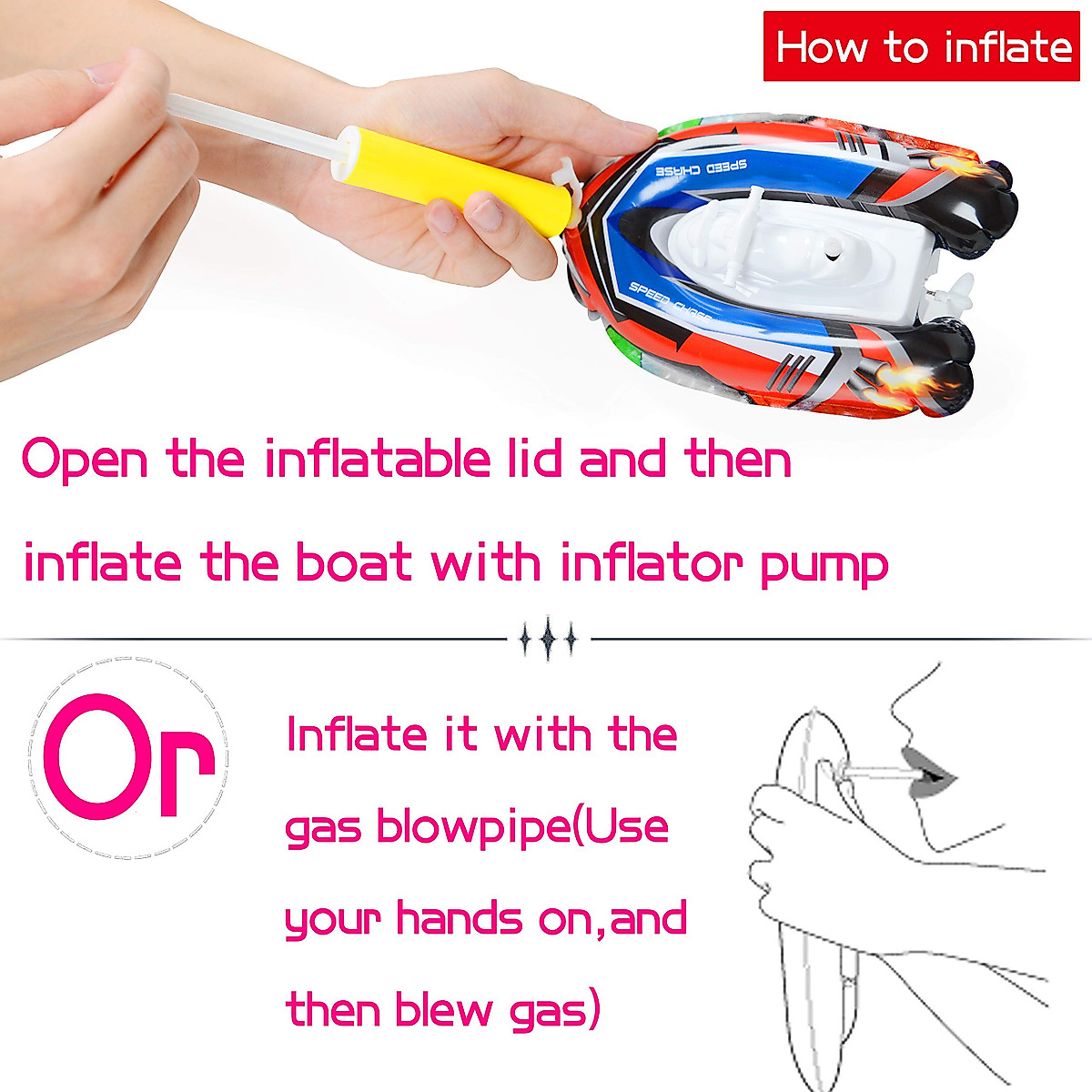 How to inflate

SPEED CHASE

SPEED CHASE

Open the inflatable lid and then inflate the boat with inflator pump

Or

Inflate it with the gas blowpipe(Use your hands on,and then blew gas)