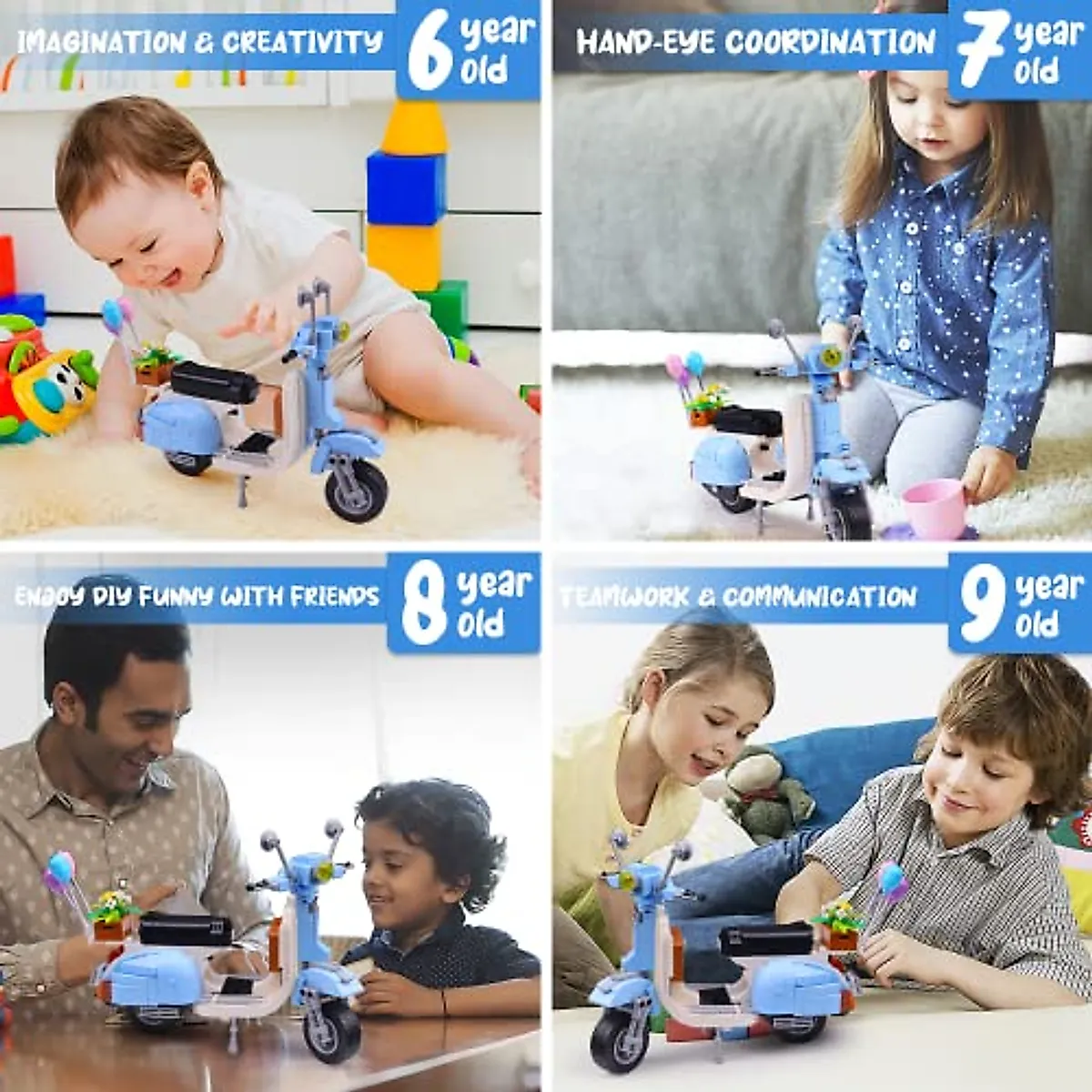 IMAGINATION & CREATIVITY 6 year old

HAND-EYE COORDINATION 7 year old

ENJOY DIY FUNNY WITH FRIENDS 8 year old

TEAMWORK & COMMUNICATION 9 year old