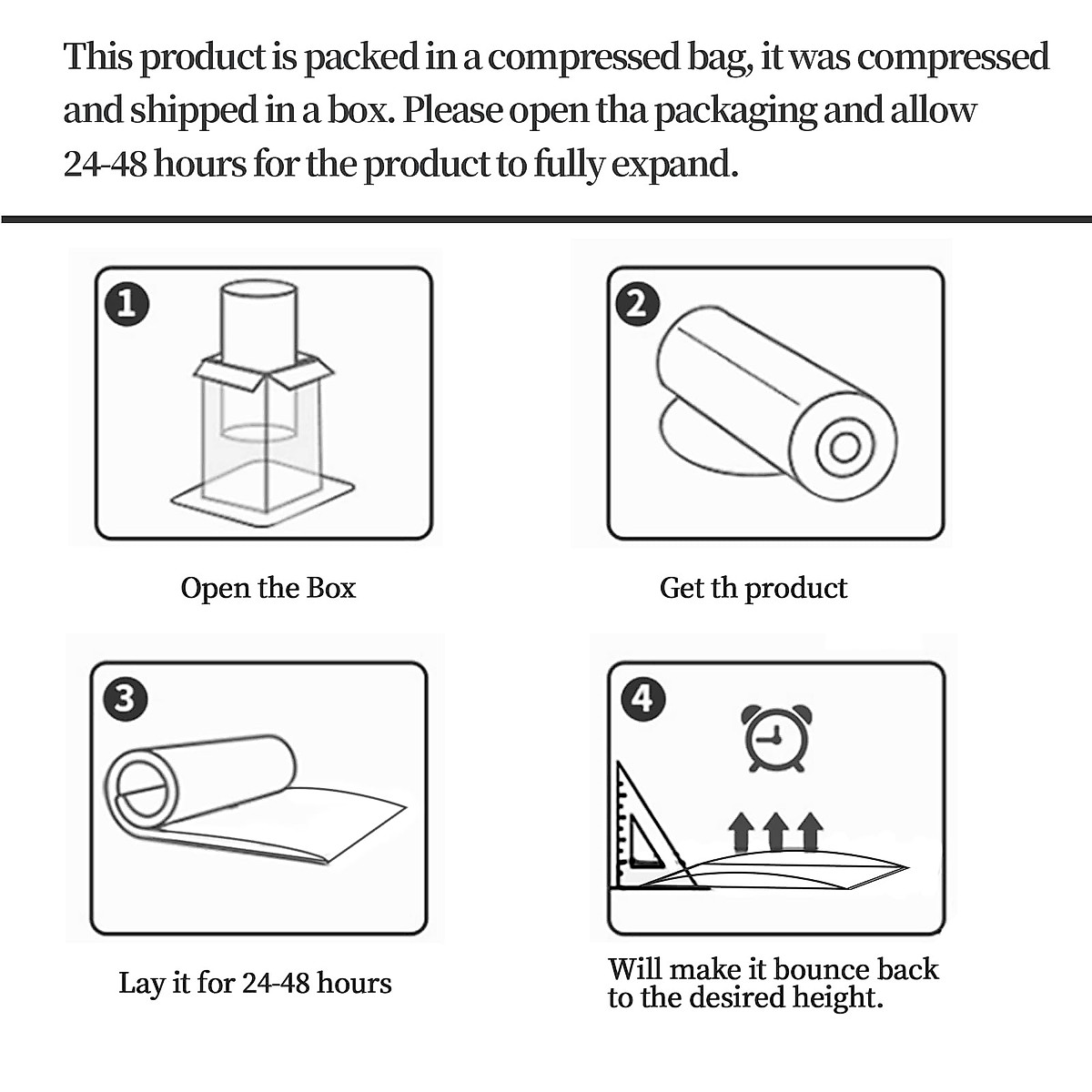 This product is packed in a compressed bag, it was compressed and shipped in a box. Please open tha packaging and allow 24-48 hours for the product to fully expand.

1

Open the Box

2

Get th product

3

Lay it for 24-48 hours

4

Will make it bounce back to the desired height.