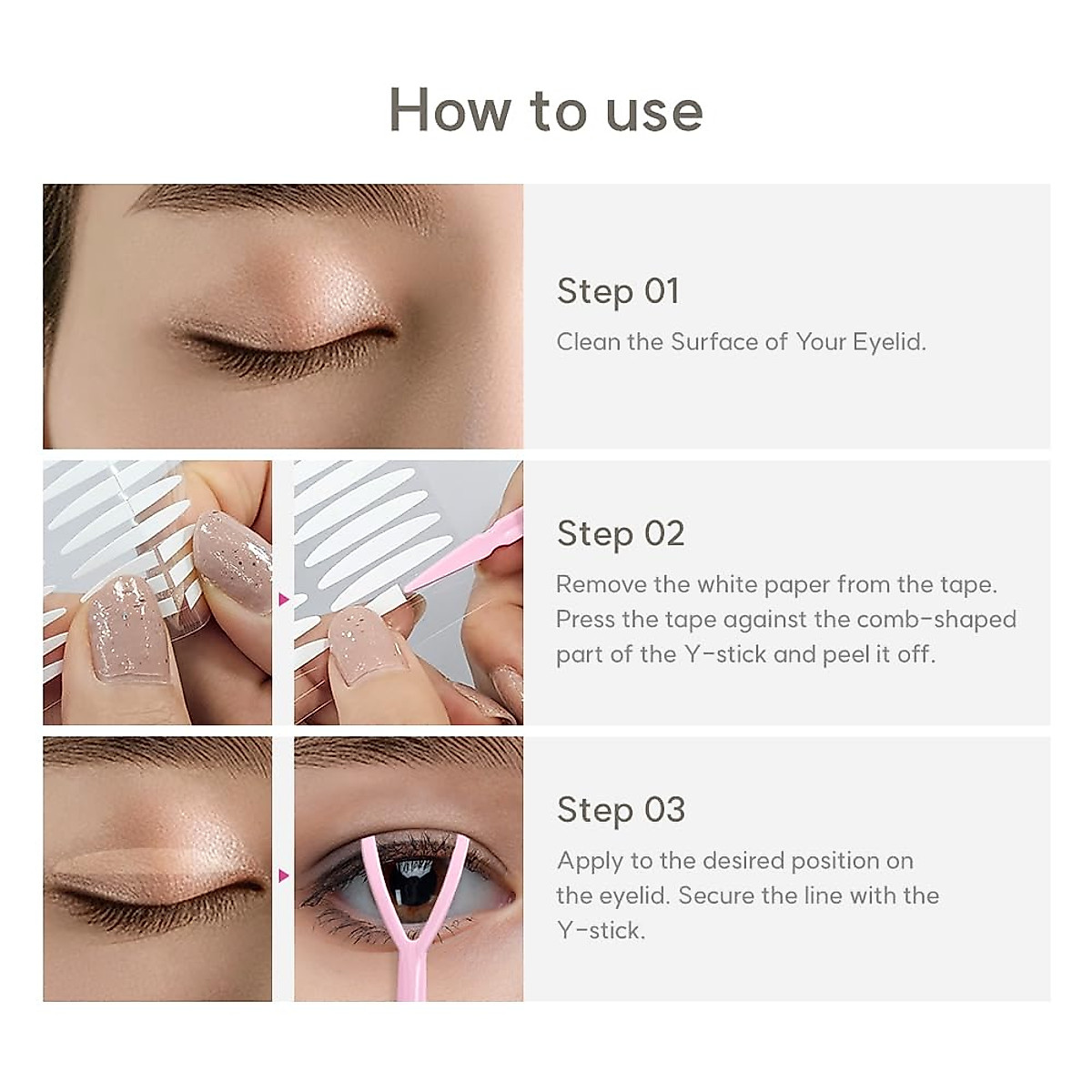 How to use

Step 01
Clean the Surface of Your Eyelid.

Step 02
Remove the white paper from the tape. Press the tape against the comb-shaped part of the Y-stick and peel it off.

Step 03
Apply to the desired position on the eyelid. Secure the line with the Y-stick.