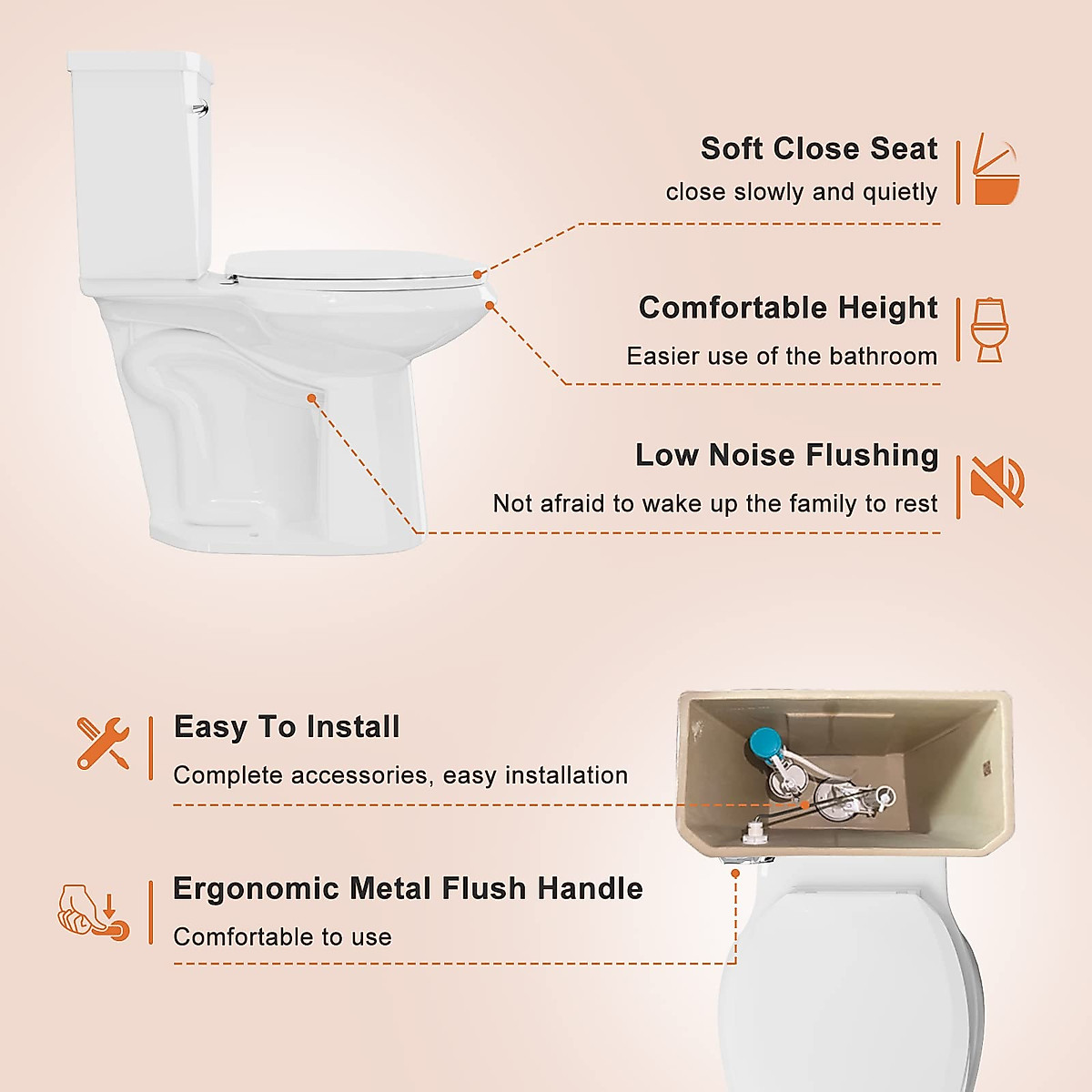 Soft Close Seat
close slowly and quietly

Comfortable Height
Easier use of the bathroom

Low Noise Flushing
Not afraid to wake up the family to rest

Easy To Install
Complete accessories, easy installation

Ergonomic Metal Flush Handle
Comfortable to use