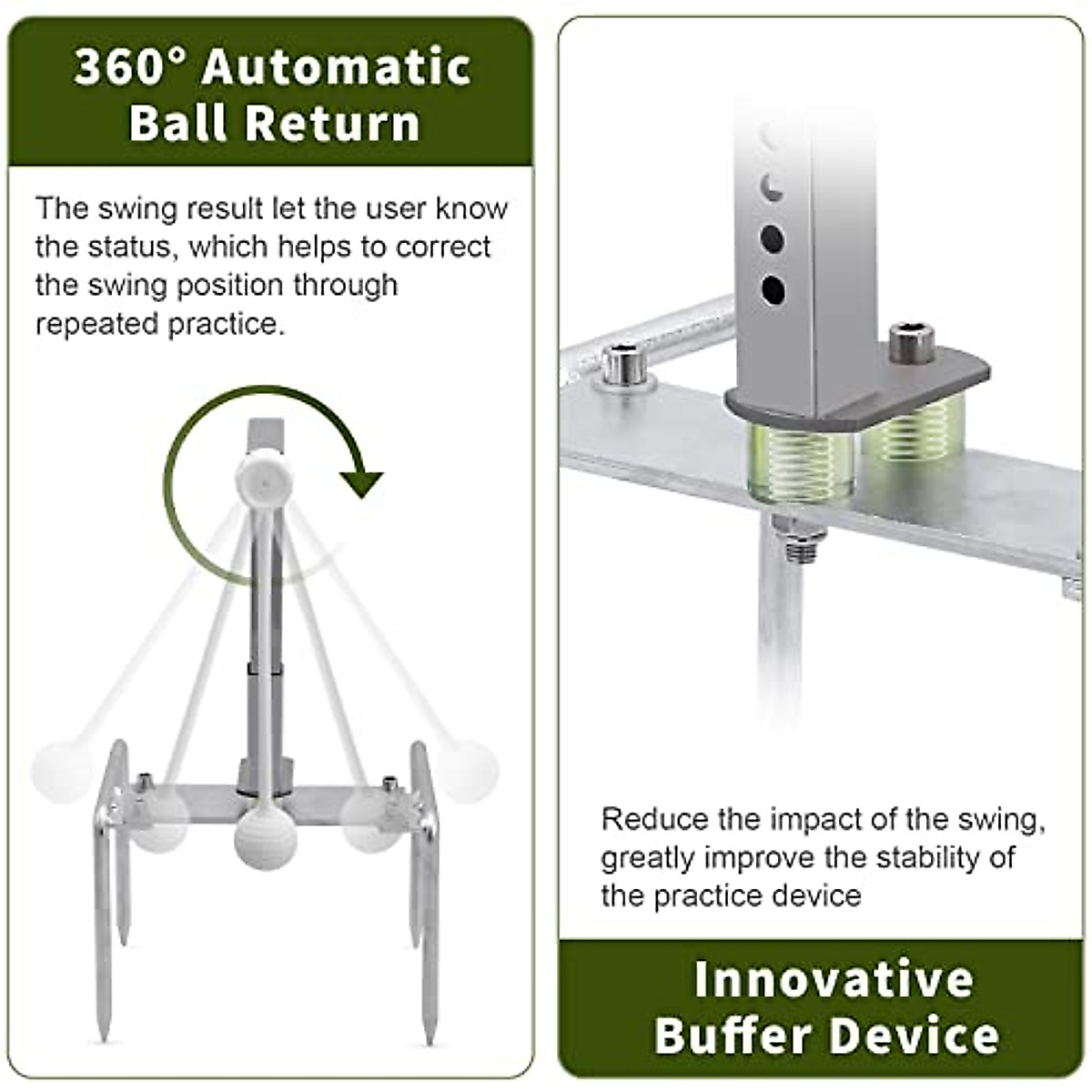 360° Automatic Ball Return

The swing result let the user know the status, which helps to correct the swing position through repeated practice.

Reduce the impact of the swing, greatly improve the stability of the practice device

Innovative Buffer Device