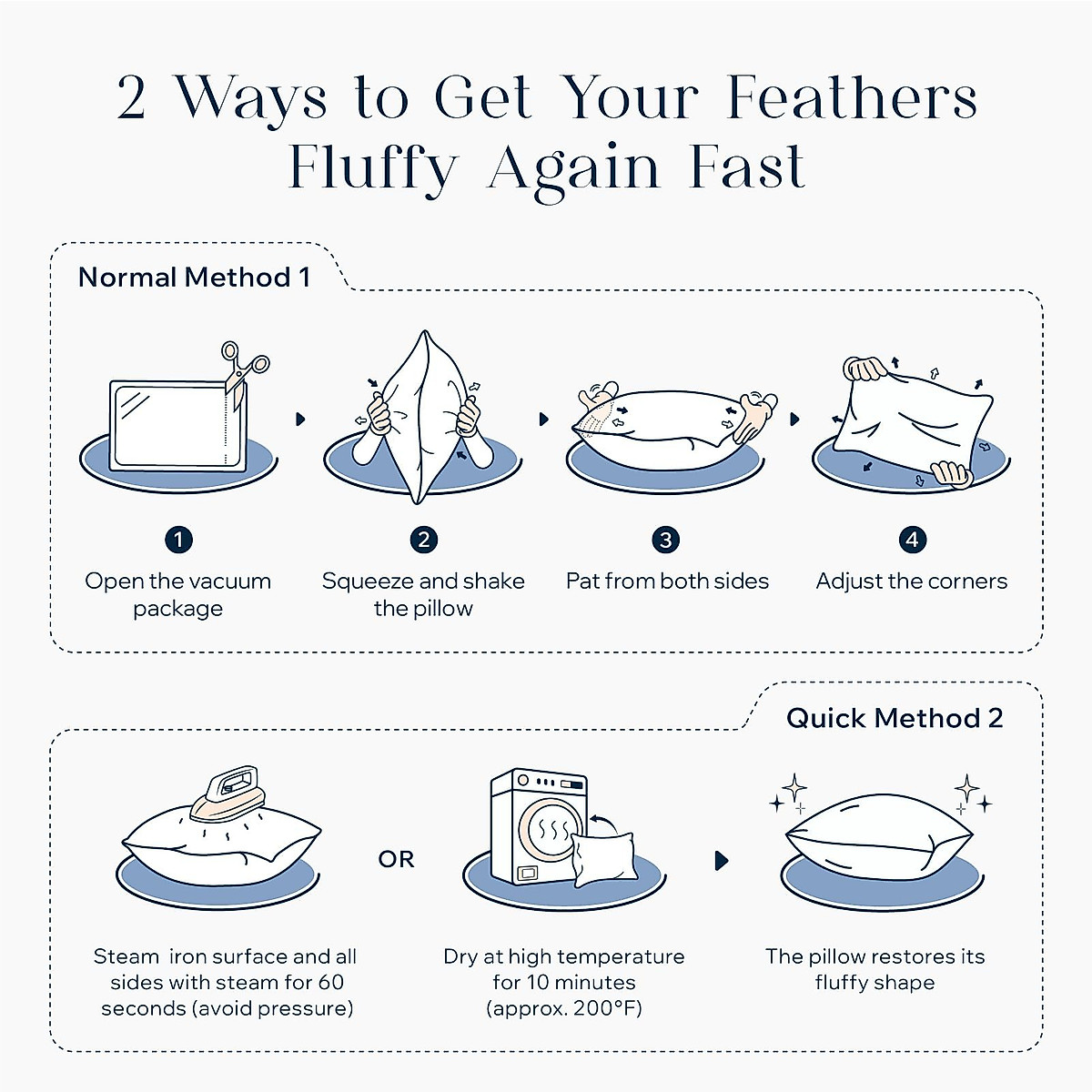 2 Ways to Get Your Feathers Fluffy Again Fast

Normal Method 1

1
Open the vacuum package

2
Squeeze and shake the pillow

3
Pat from both sides

4
Adjust the corners

Quick Method 2

Steam iron surface and all sides with steam for 60 seconds (avoid pressure)

OR

Dry at high temperature for 10 minutes (approx. 200°F)

The pillow restores its fluffy shape