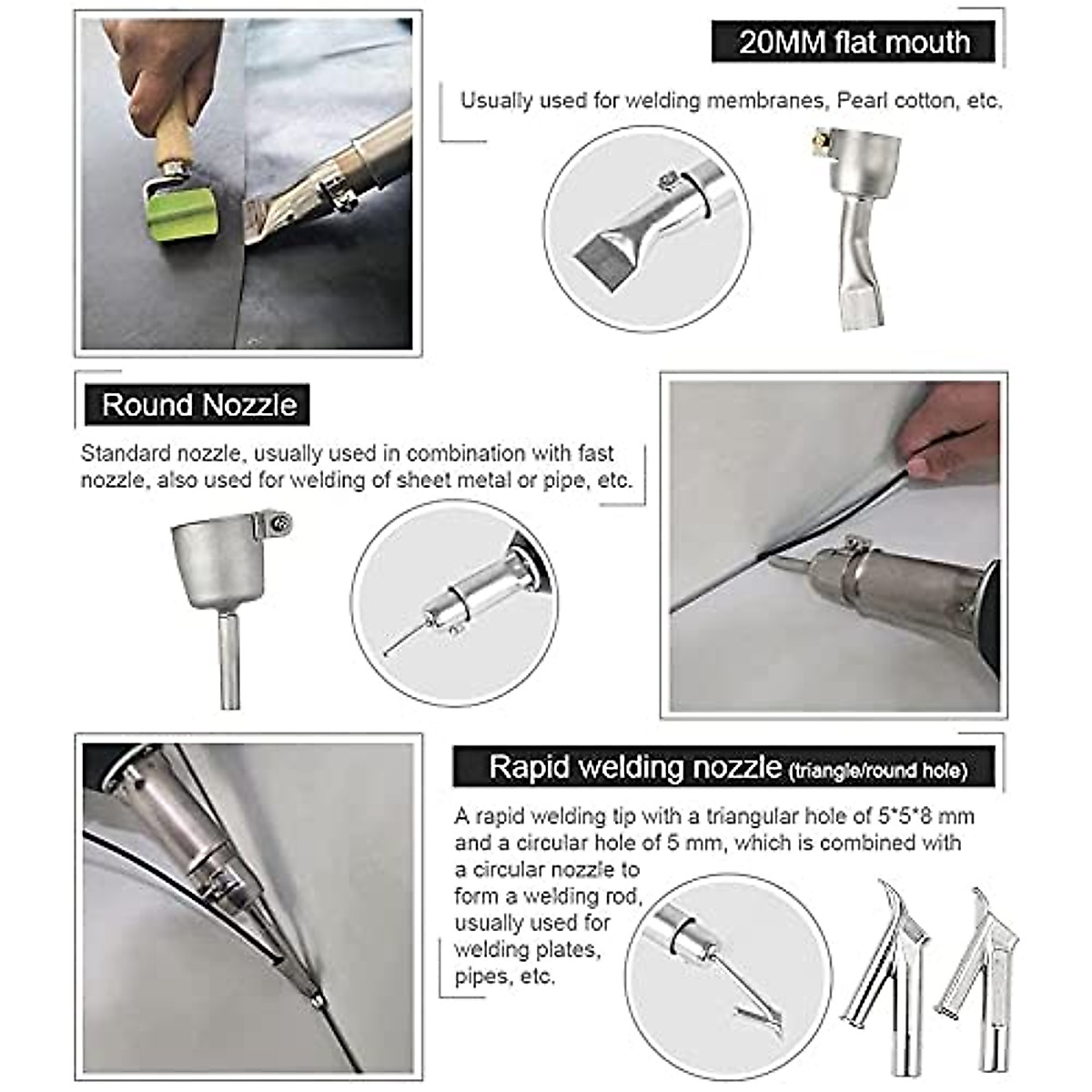 20MM flat mouth

Usually used for welding membranes, Pearl cotton, etc.

Round Nozzle

Standard nozzle, usually used in combination with fast nozzle, also used for welding of sheet metal or pipe, etc.

Rapid welding nozzle (triangle/round hole)

A rapid welding tip with a triangular hole of 5*5*8 mm and a circular hole of 5 mm, which is combined with a circular nozzle to form a welding rod, usually used for welding plates, pipes, etc.