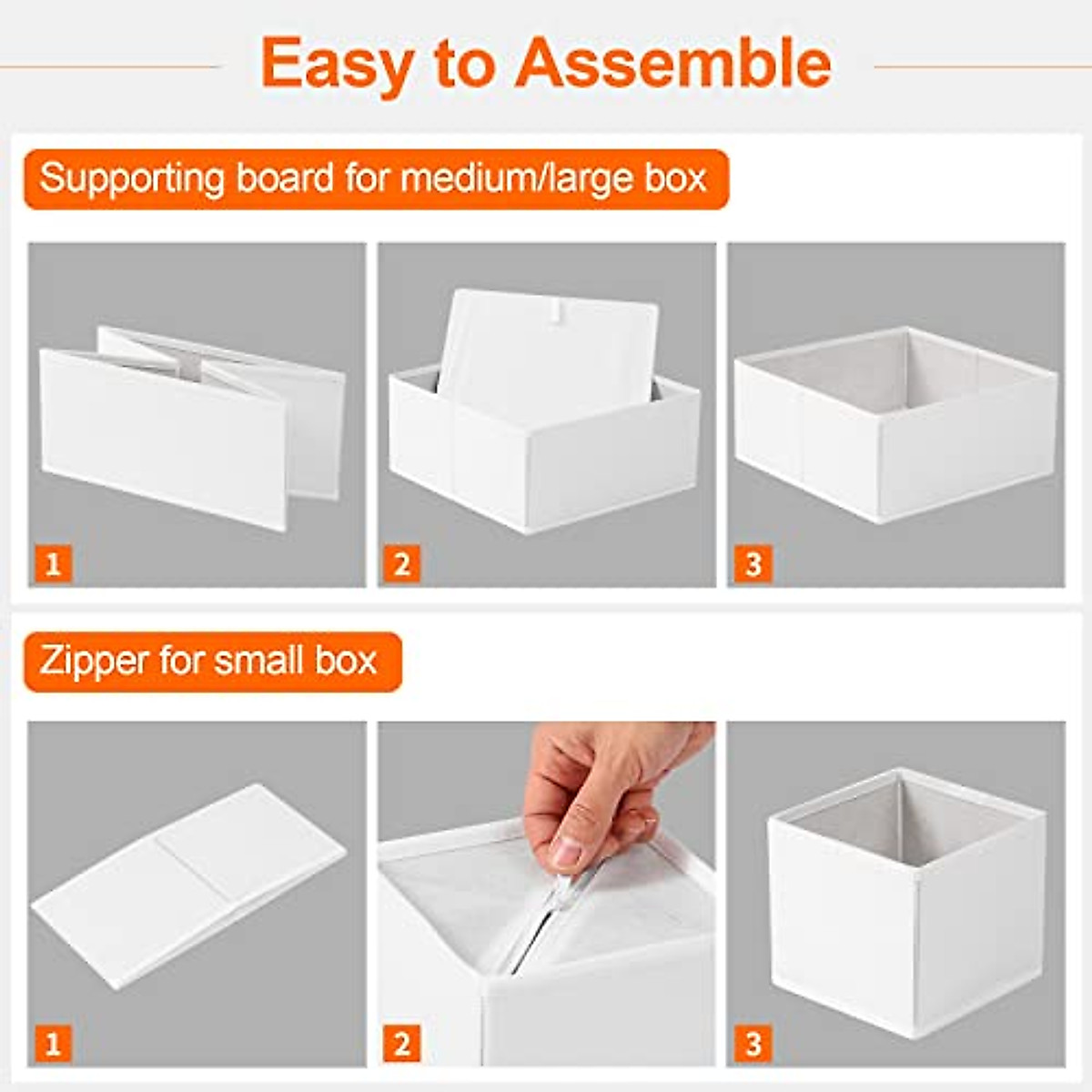 Easy to Assemble

Supporting board for medium/large box

1

2

3

Zipper for small box

1

2

3