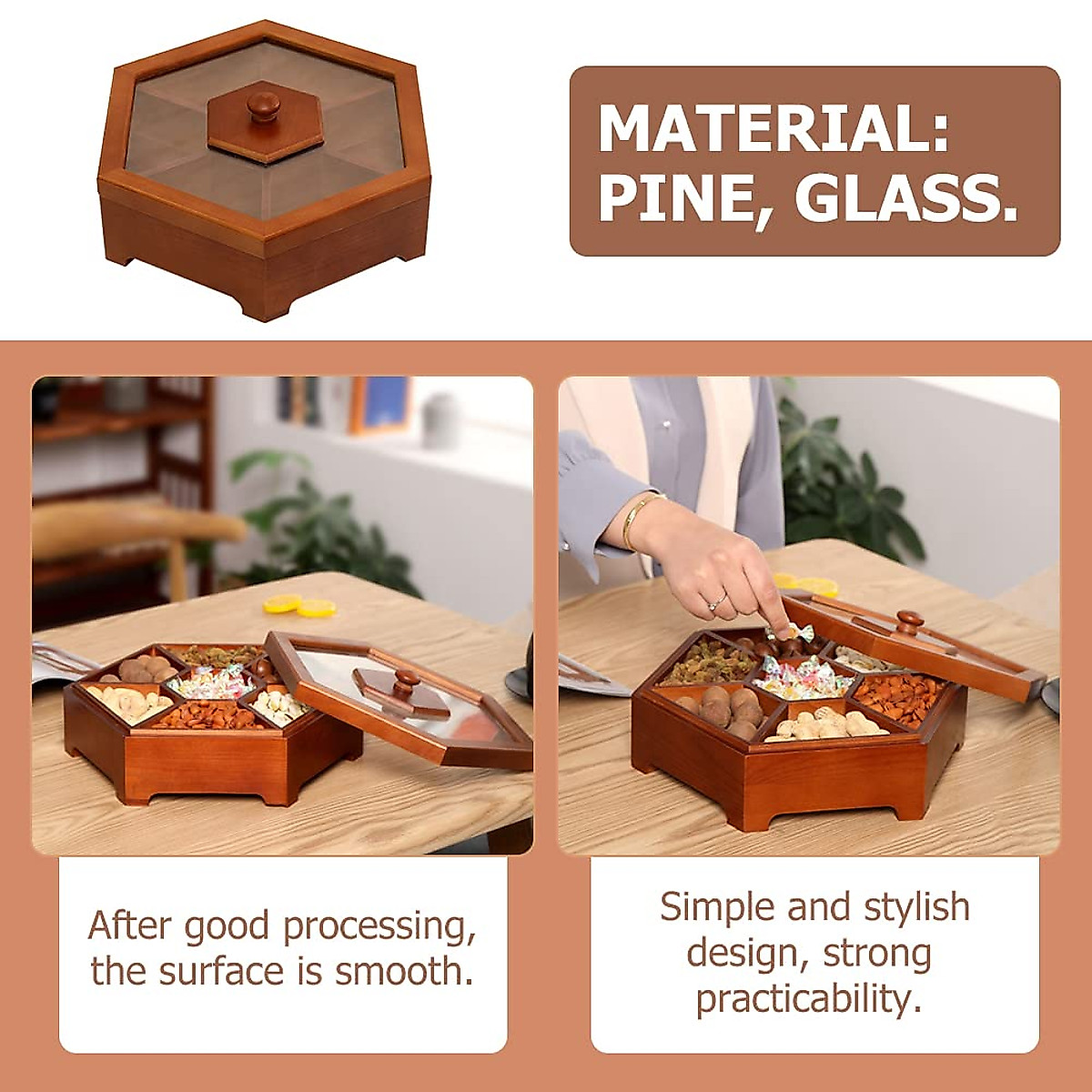 MATERIAL: PINE, GLASS.

After good processing, the surface is smooth.

Simple and stylish design, strong practicability.