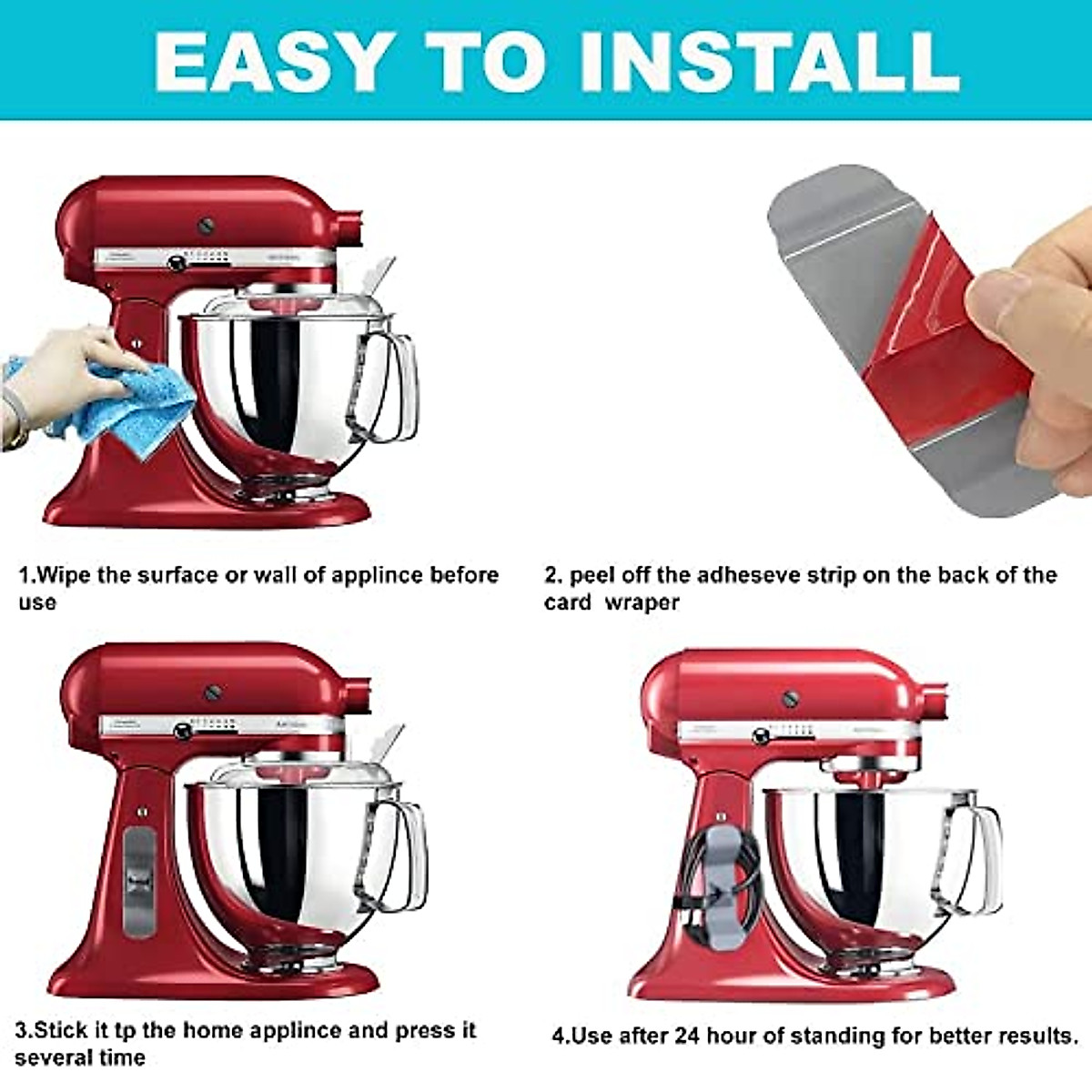 EASY TO INSTALL

1.Wipe the surface or wall of applince before use

2. peel off the adheseve strip on the back of the card wraper

3.Stick it tp the home applince and press it several time

4.Use after 24 hour of standing for better results.