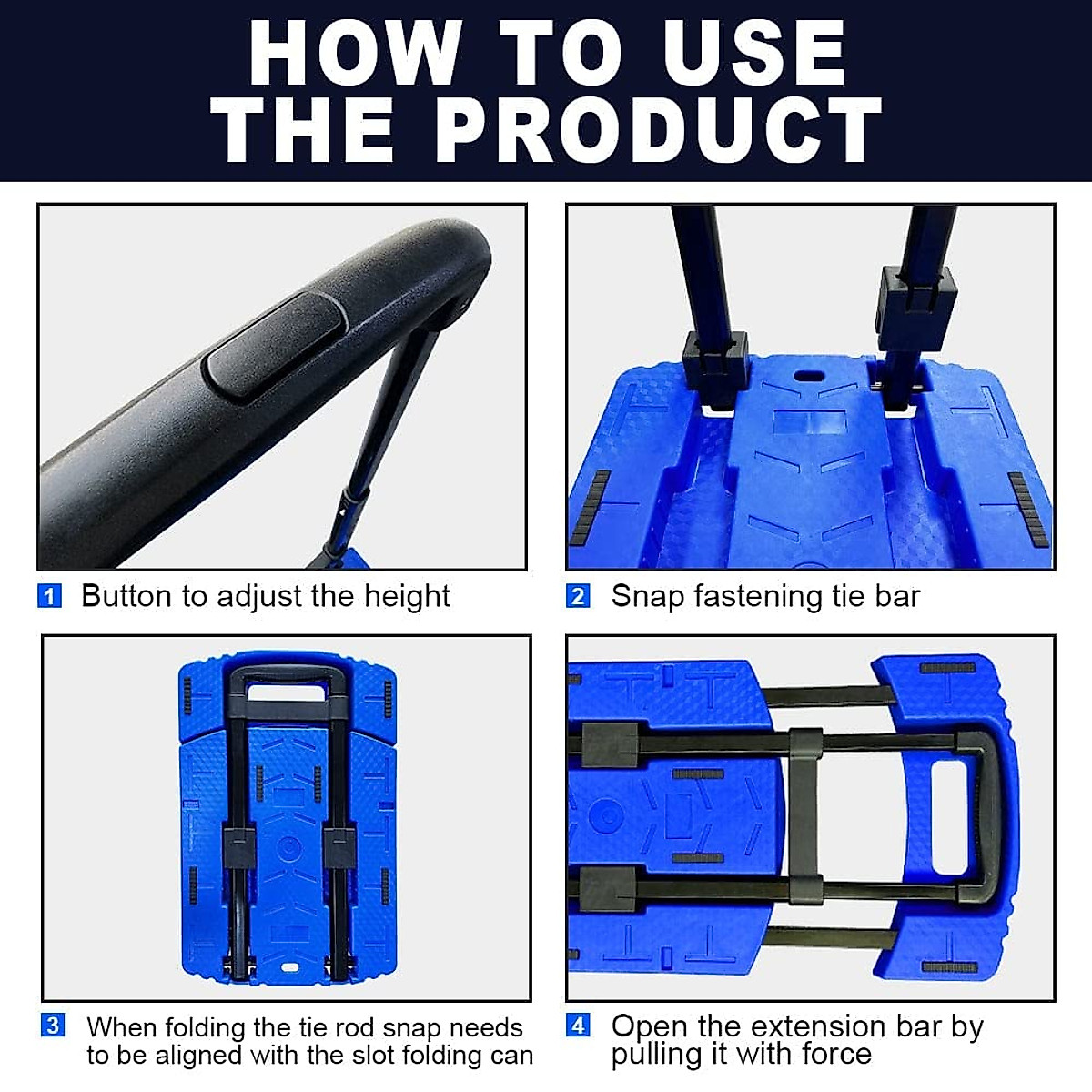 HOW TO USE THE PRODUCT

1 Button to adjust the height

2 Snap fastening tie bar

3 When folding the tie rod snap needs to be aligned with the slot folding can

4 Open the extension bar by pulling it with force