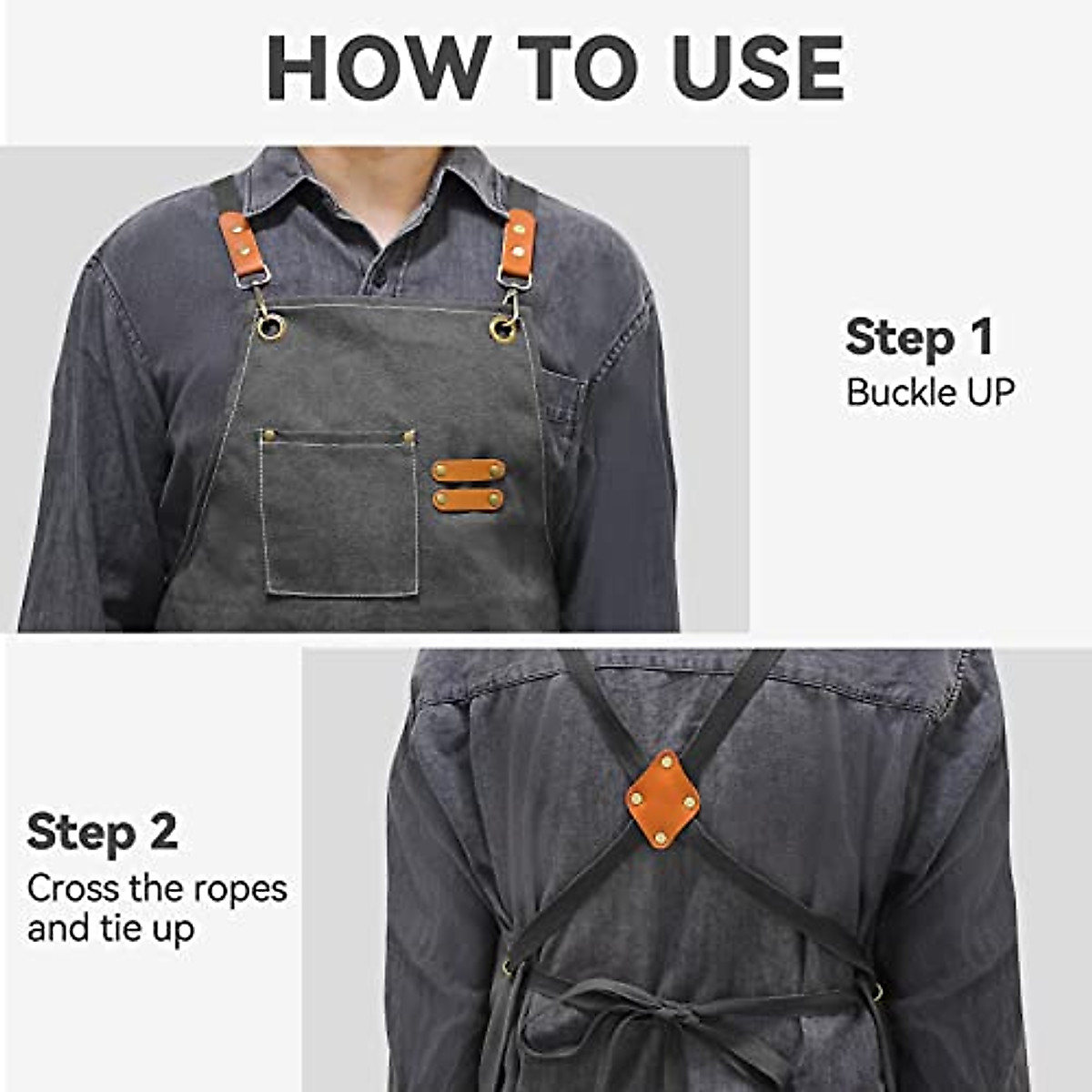 HOW TO USE

Step 1
Buckle UP

Step 2
Cross the ropes and tie up