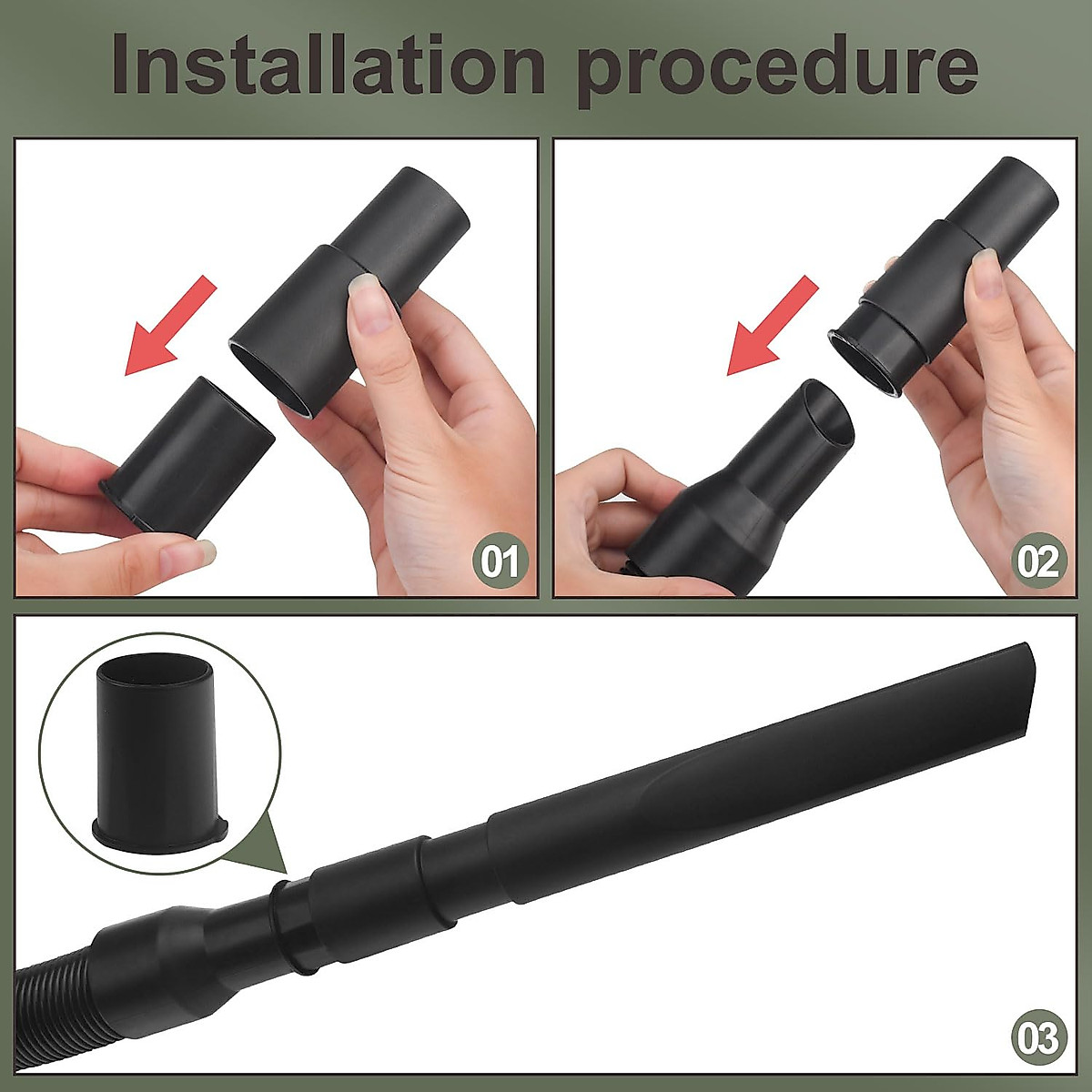 Installation procedure

01

02

03