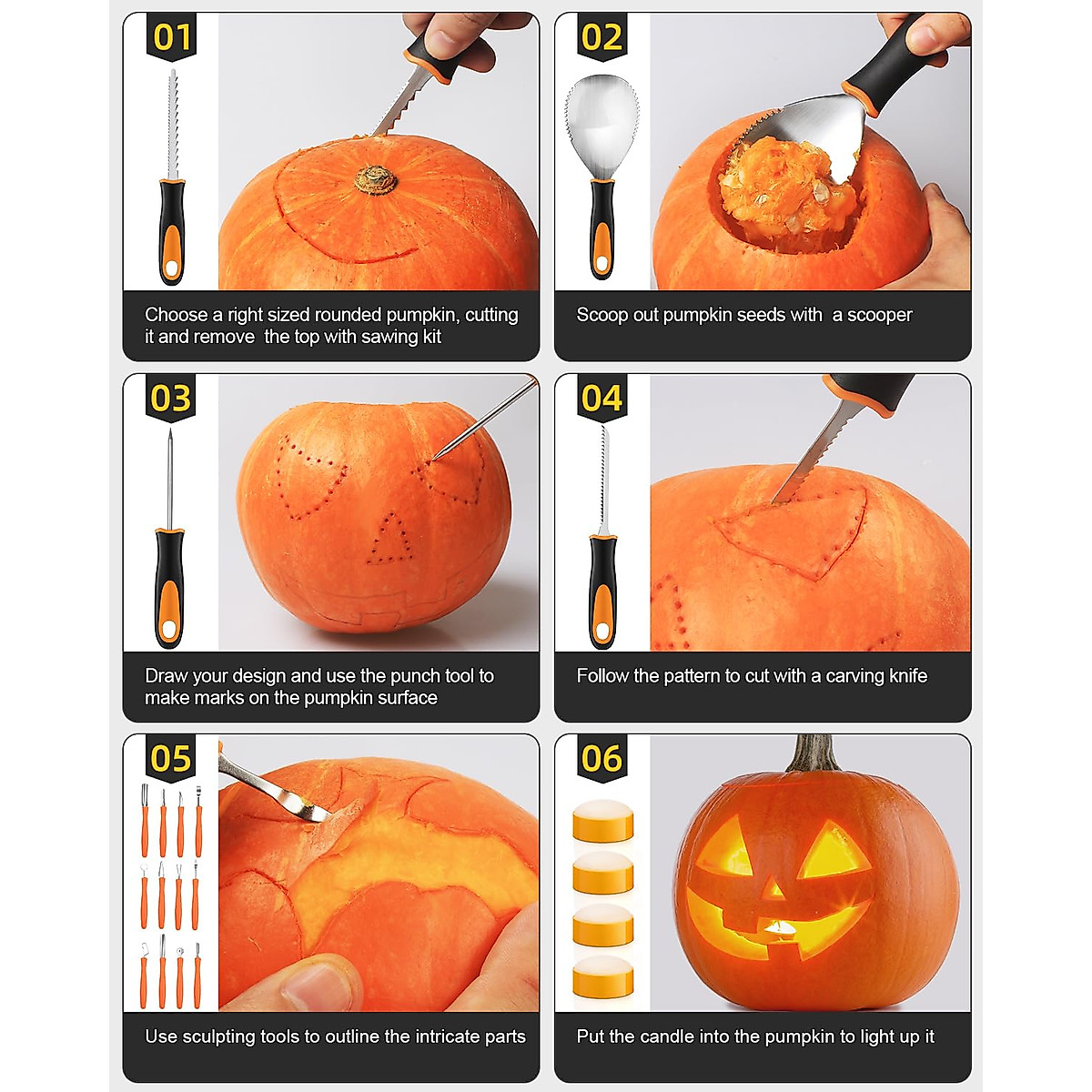 01

Choose a right sized rounded pumpkin, cutting it and remove the top with sawing kit

02

Scoop out pumpkin seeds with a scooper

03

Draw your design and use the punch tool to make marks on the pumpkin surface

04

Follow the pattern to cut with a carving knife

05

Use sculpting tools to outline the intricate parts

06

Put the candle into the pumpkin to light up it