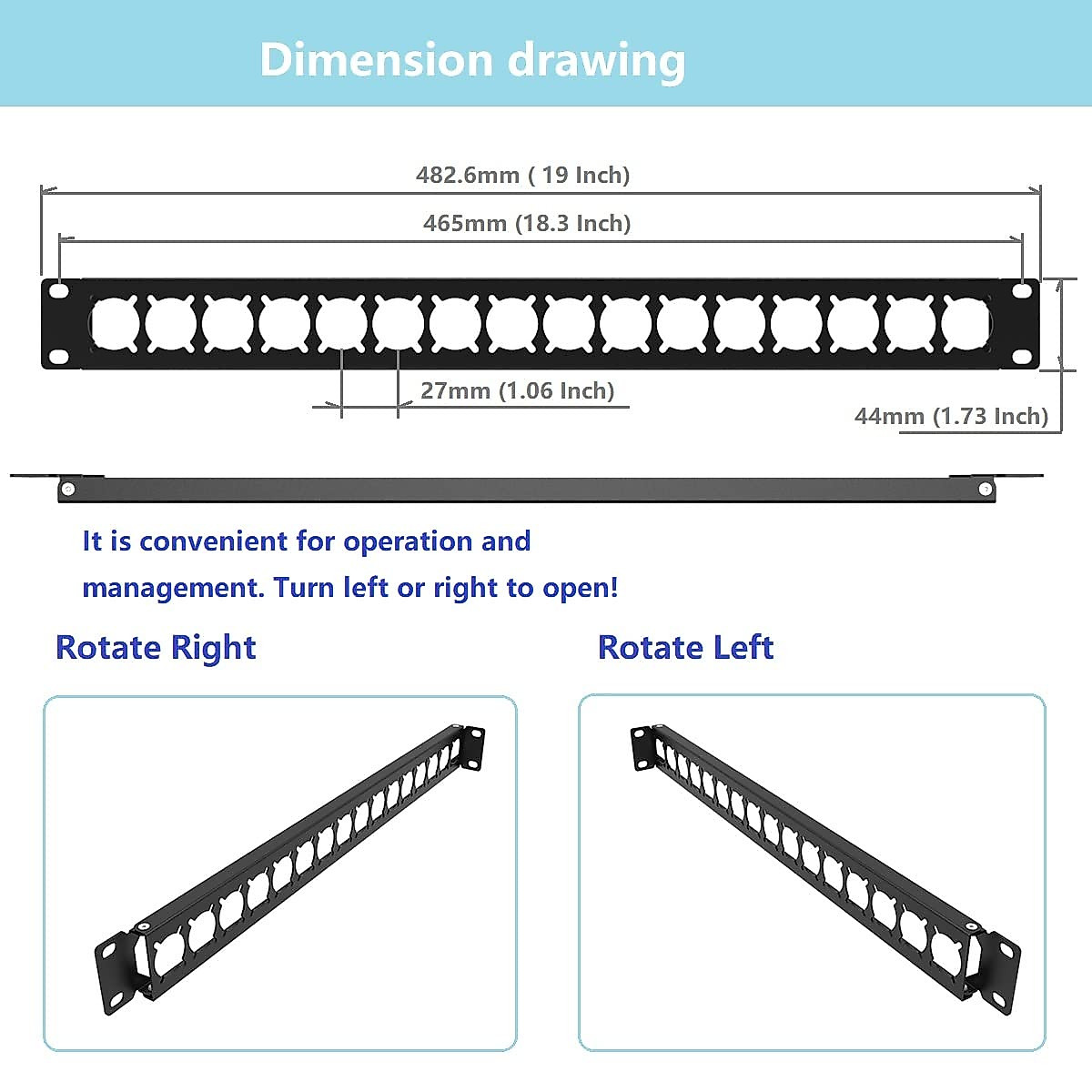 Dimension drawing

482.6mm ( 19 Inch)

465mm (18.3 Inch)

27mm (1.06 Inch)

44mm (1.73 Inch)

It is convenient for operation and management. Turn left or right to open!

Rotate Right

Rotate Left