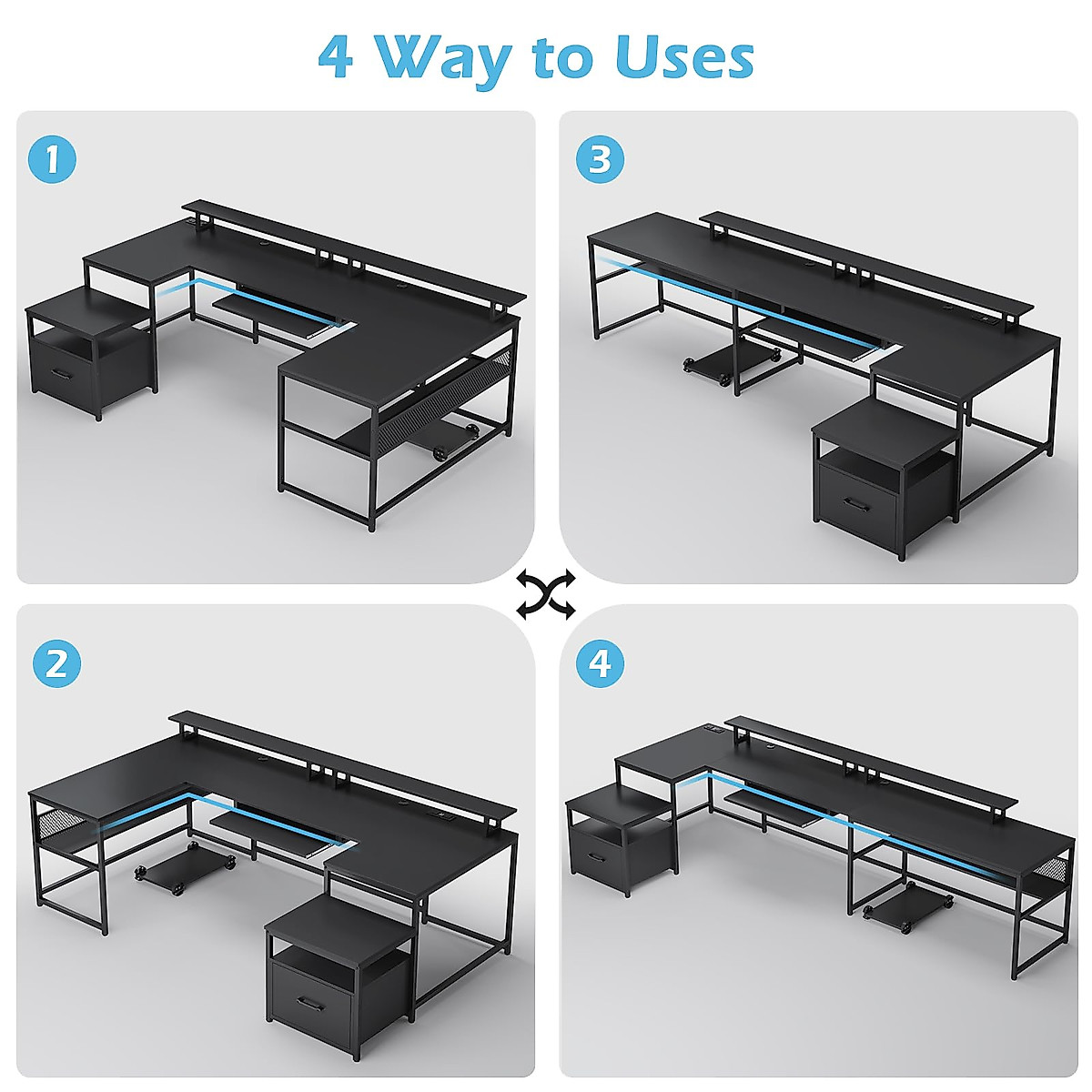 4 Way to Uses

1

3

2

4