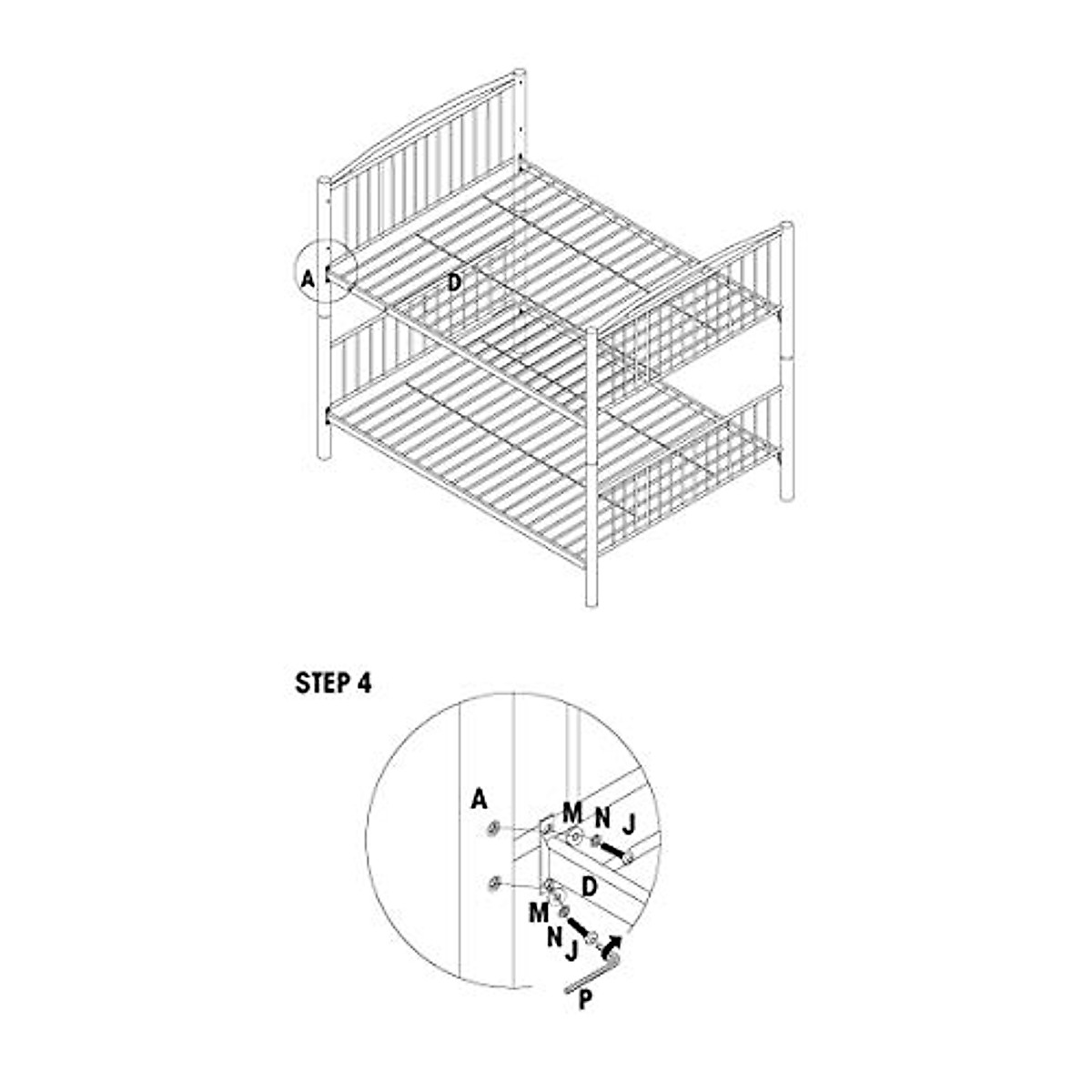 A

D

STEP 4

A

M

N

J

D

M

N

J

P