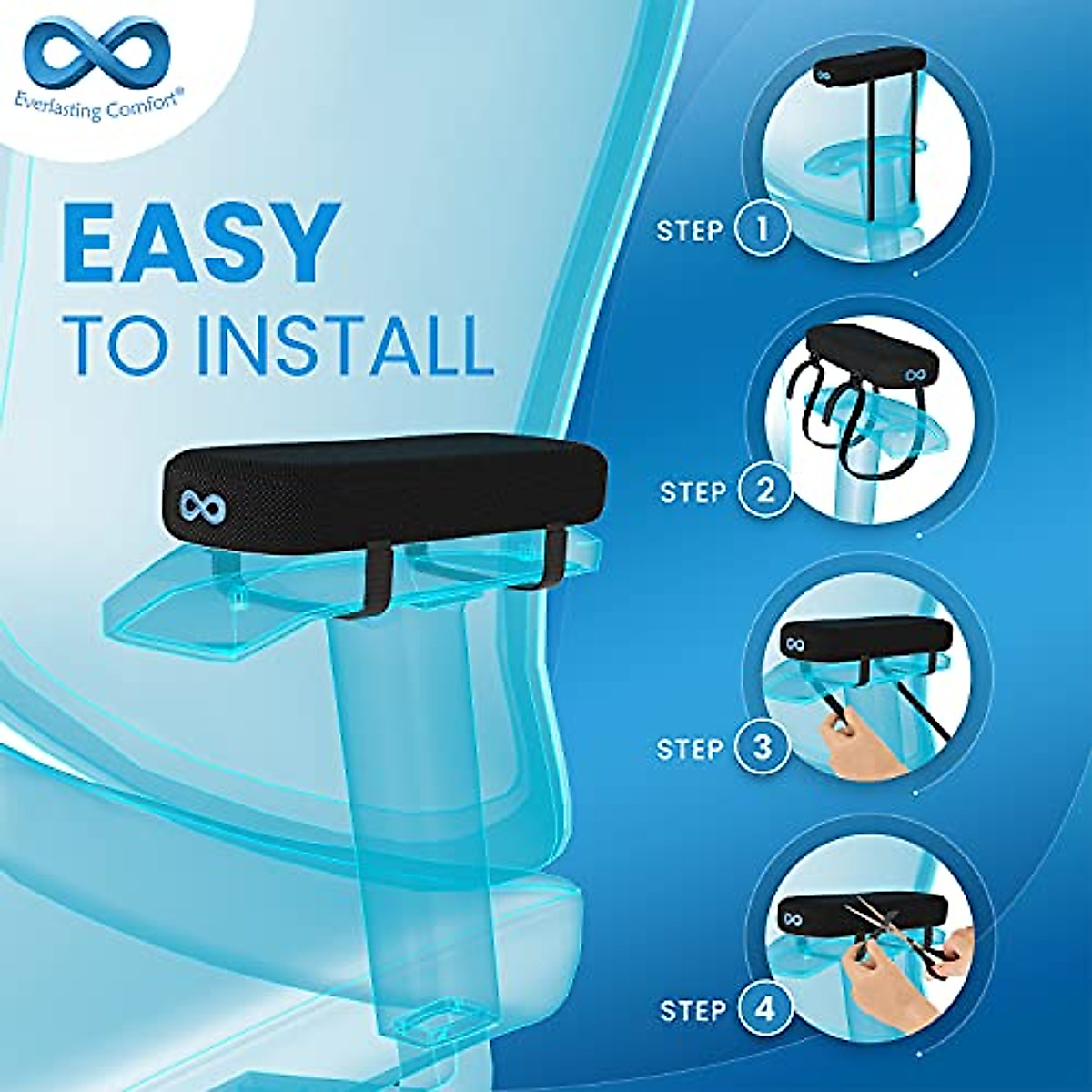 Everlasting Comfort®

EASY
TO INSTALL

STEP 1

STEP 2

STEP 3

STEP 4