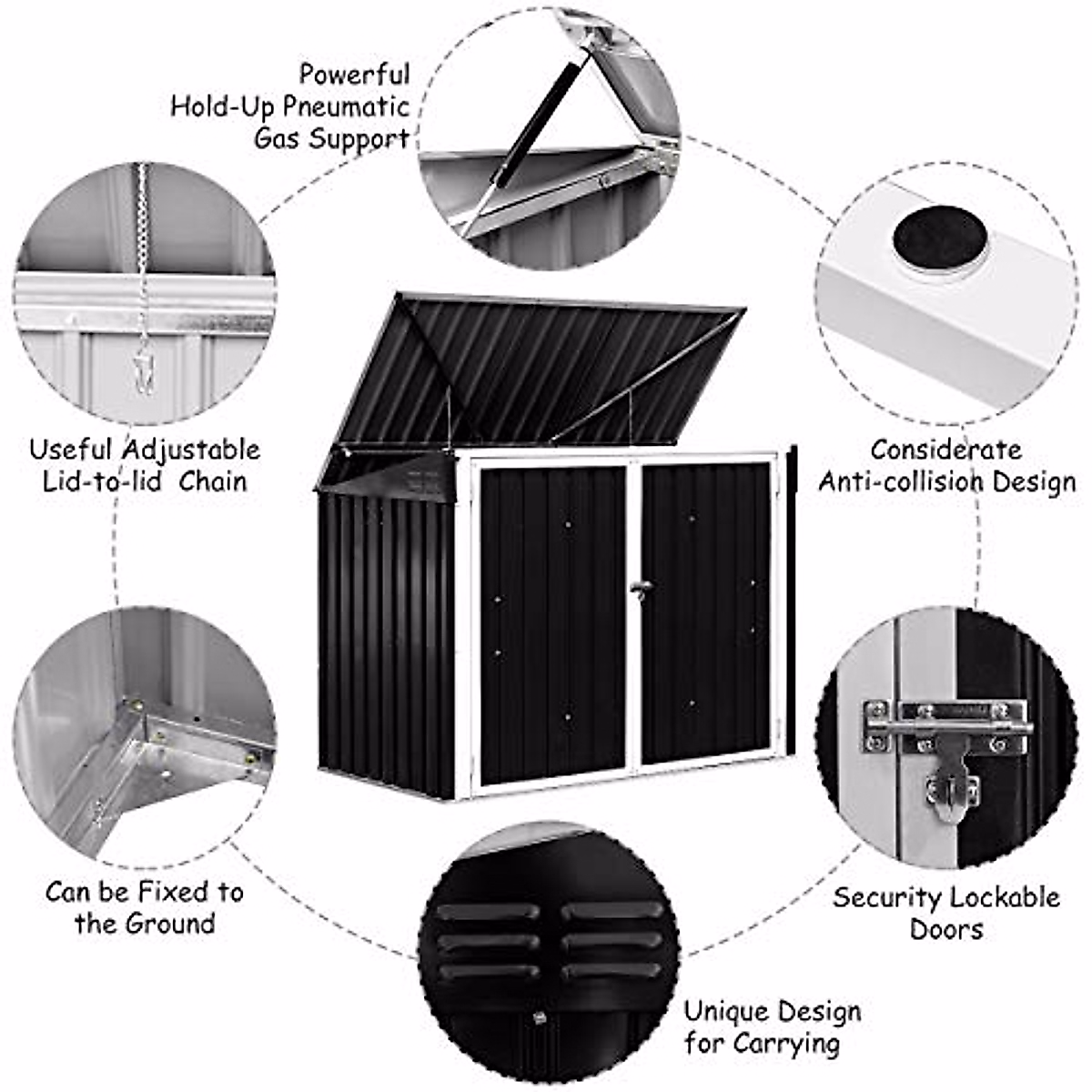 Powerful
Hold-Up Pneumatic
Gas Support

Useful Adjustable
Lid-to-lid Chain

Considerate
Anti-collision Design

Can be Fixed to
the Ground

Security Lockable
Doors

Unique Design
for Carrying