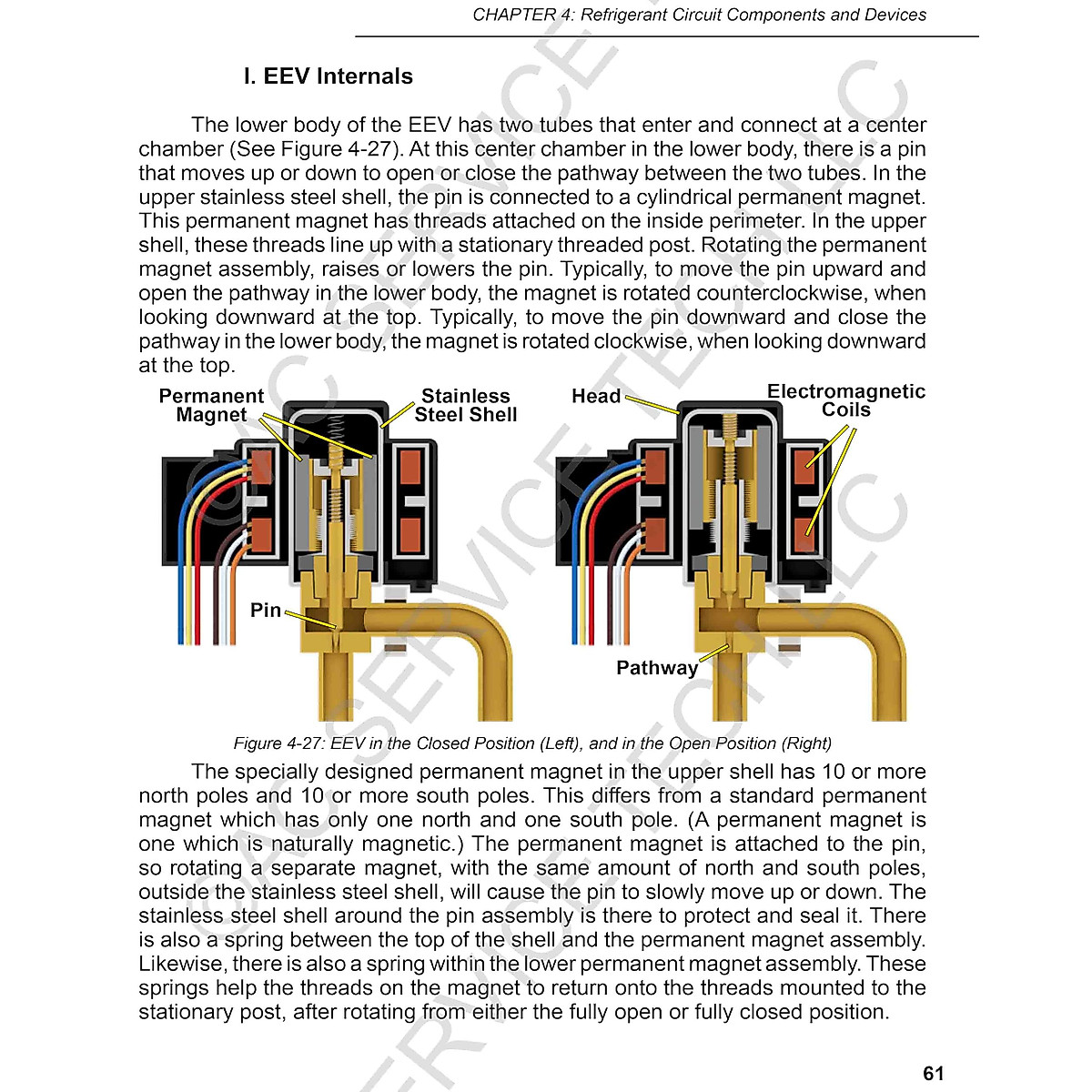 CHAPTER 4: Refrigerant Circuit Components and Devices

I. EEV Internals

The lower body of the EEV has two tubes that enter and connect at a center chamber (See Figure 4-27). At this center chamber in the lower body, there is a pin that moves up or down to open or close the pathway between the two tubes. In the upper stainless steel shell, the pin is connected to a cylindrical permanent magnet. This permanent magnet has threads attached on the inside perimeter. In the upper shell, these threads line up with a stationary threaded post. Rotating the permanent magnet assembly, raises or lowers the pin. Typically, to move the pin upward and open the pathway in the lower body, the magnet is rotated counterclockwise, when looking downward at the top. Typically, to move the pin downward and close the pathway in the lower body, the magnet is rotated clockwise, when looking downward at the top.

Permanent Magnet

Stainless Steel Shell

Pin

Head

Electromagnetic Coils

Pathway

Figure 4-27: EEV in the Closed Position (Left), and in the Open Position (Right)

The specially designed permanent magnet in the upper shell has 10 or more north poles and 10 or more south poles. This differs from a standard permanent magnet which has only one north and one south pole. (A permanent magnet is one which is naturally magnetic.) The permanent magnet is attached to the pin, so rotating a separate magnet, with the same amount of north and south poles, outside the stainless steel shell, will cause the pin to slowly move up or down. The stainless steel shell around the pin assembly is there to protect and seal it. There is also a spring between the top of the shell and the permanent magnet assembly. Likewise, there is also a spring within the lower permanent magnet assembly. These springs help the threads on the magnet to return onto the threads mounted to the stationary post, after rotating from either the fully open or fully closed position.

61