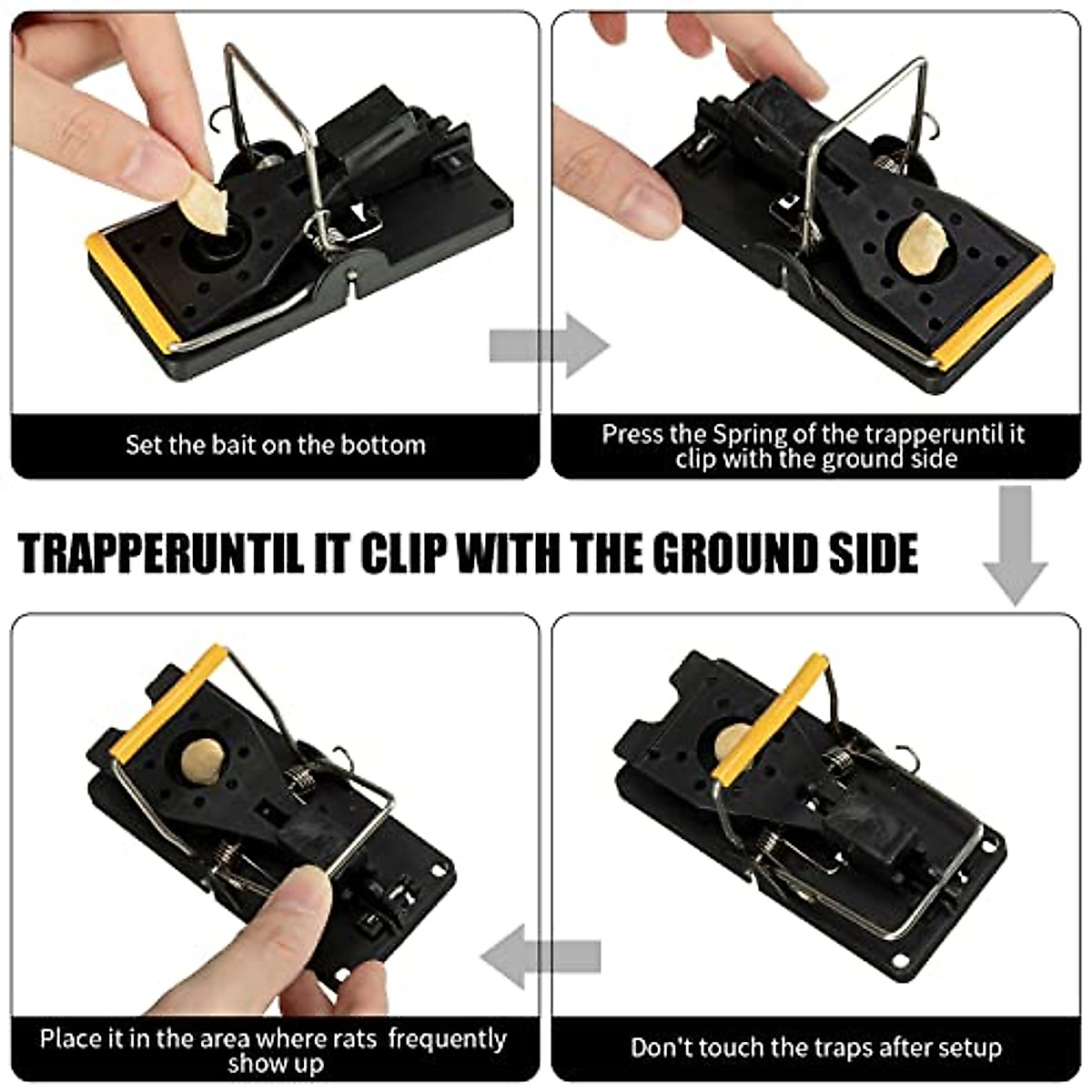 Set the bait on the bottom

Press the Spring of the trapperuntil it clip with the ground side

TRAPPERUNTIL IT CLIP WITH THE GROUND SIDE

Place it in the area where rats frequently show up

Don't touch the traps after setup