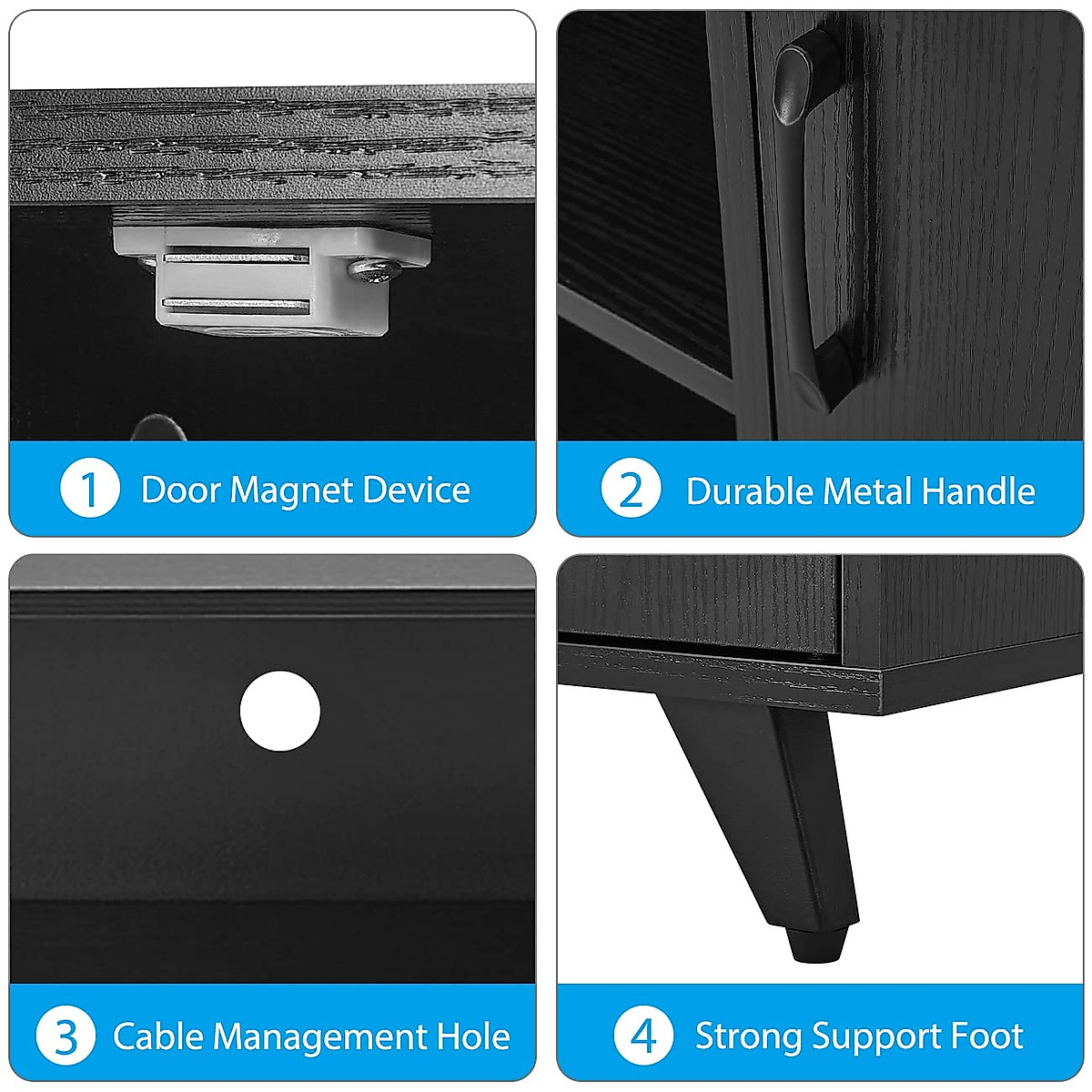 1 Door Magnet Device

2 Durable Metal Handle

3 Cable Management Hole

4 Strong Support Foot