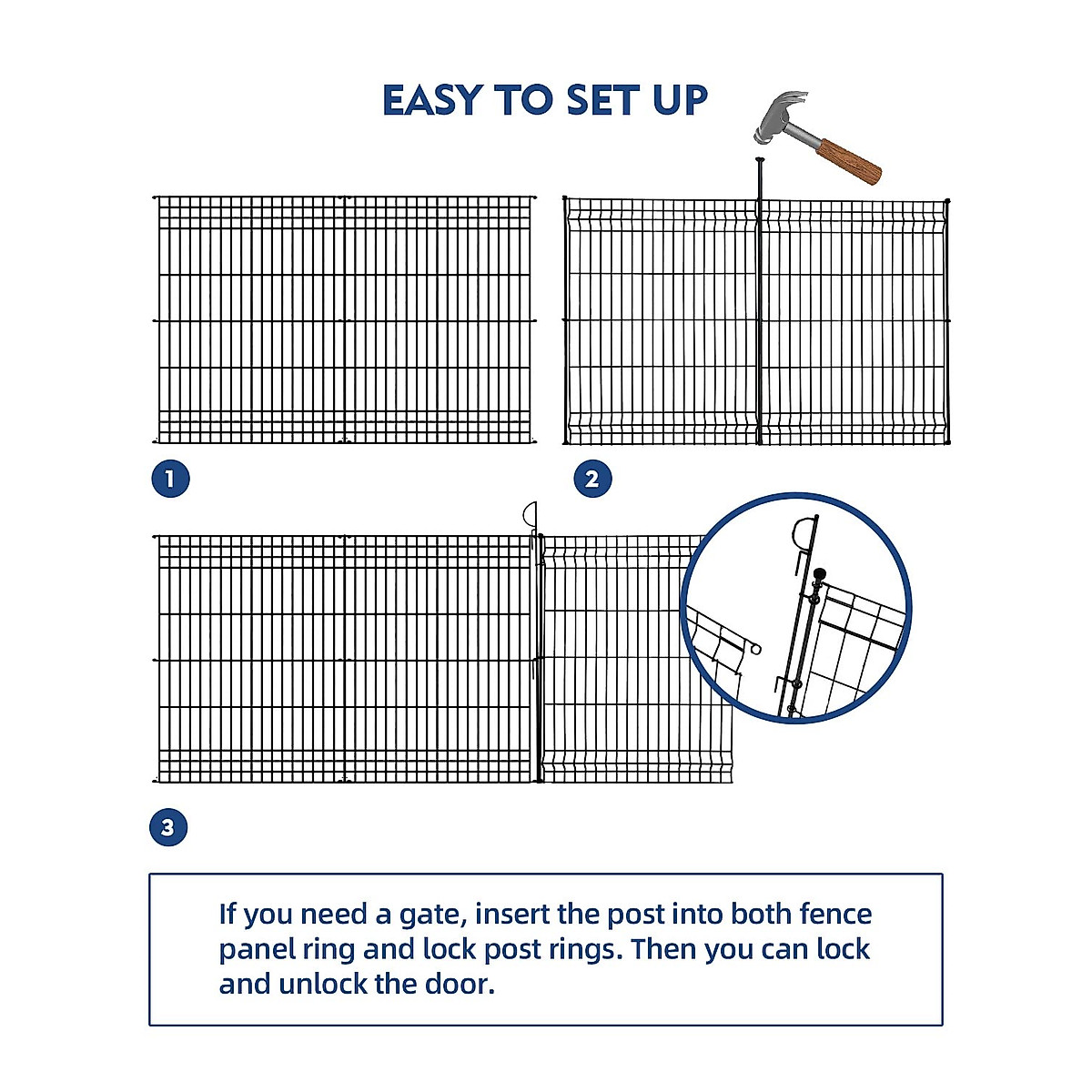 EASY TO SET UP

1

2

3

If you need a gate, insert the post into both fence panel ring and lock post rings. Then you can lock and unlock the door.