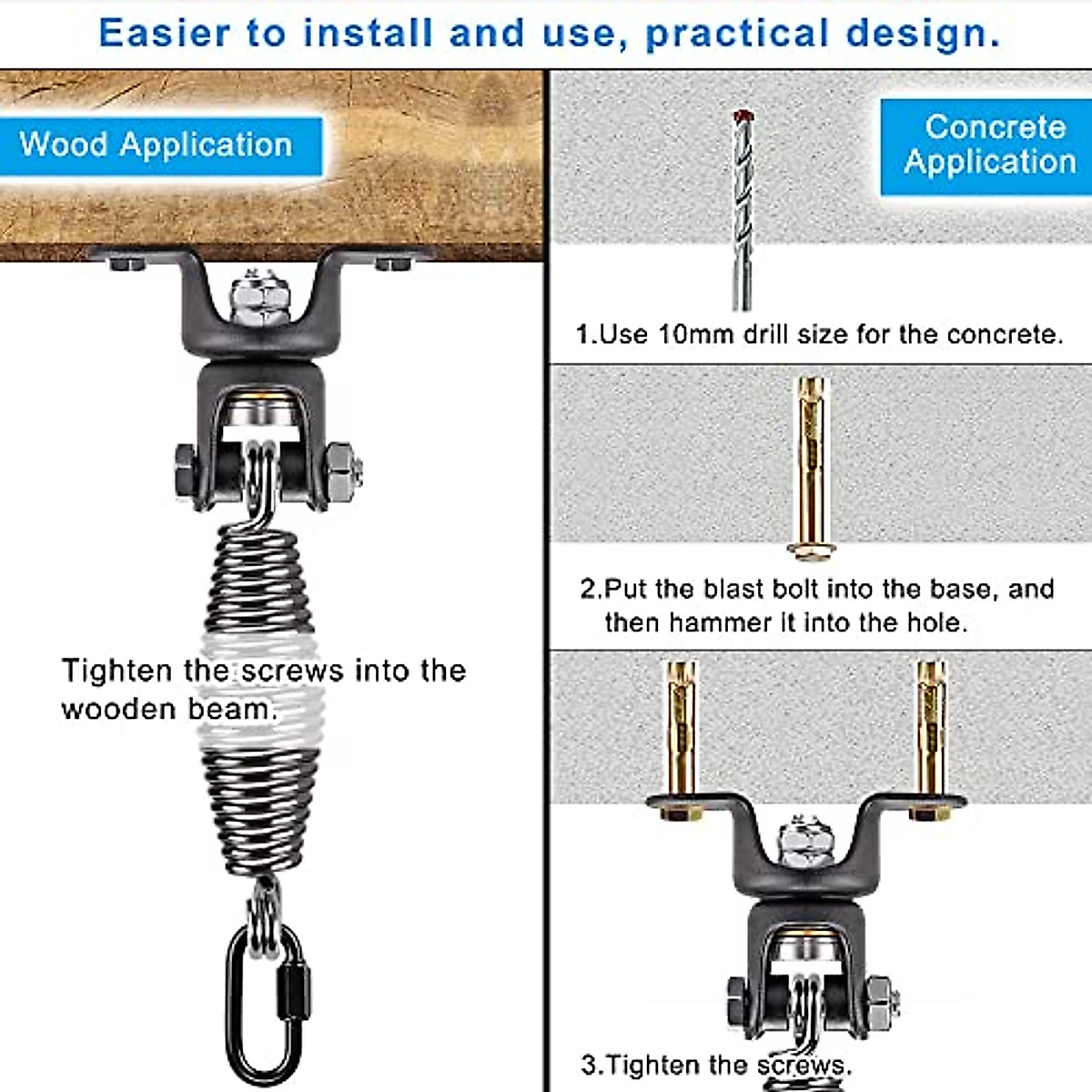 Easier to install and use, practical design.

Wood Application

Tighten the screws into the wooden beam.

Concrete Application

1.Use 10mm drill size for the concrete.

2.Put the blast bolt into the base, and then hammer it into the hole.

3.Tighten the screws.