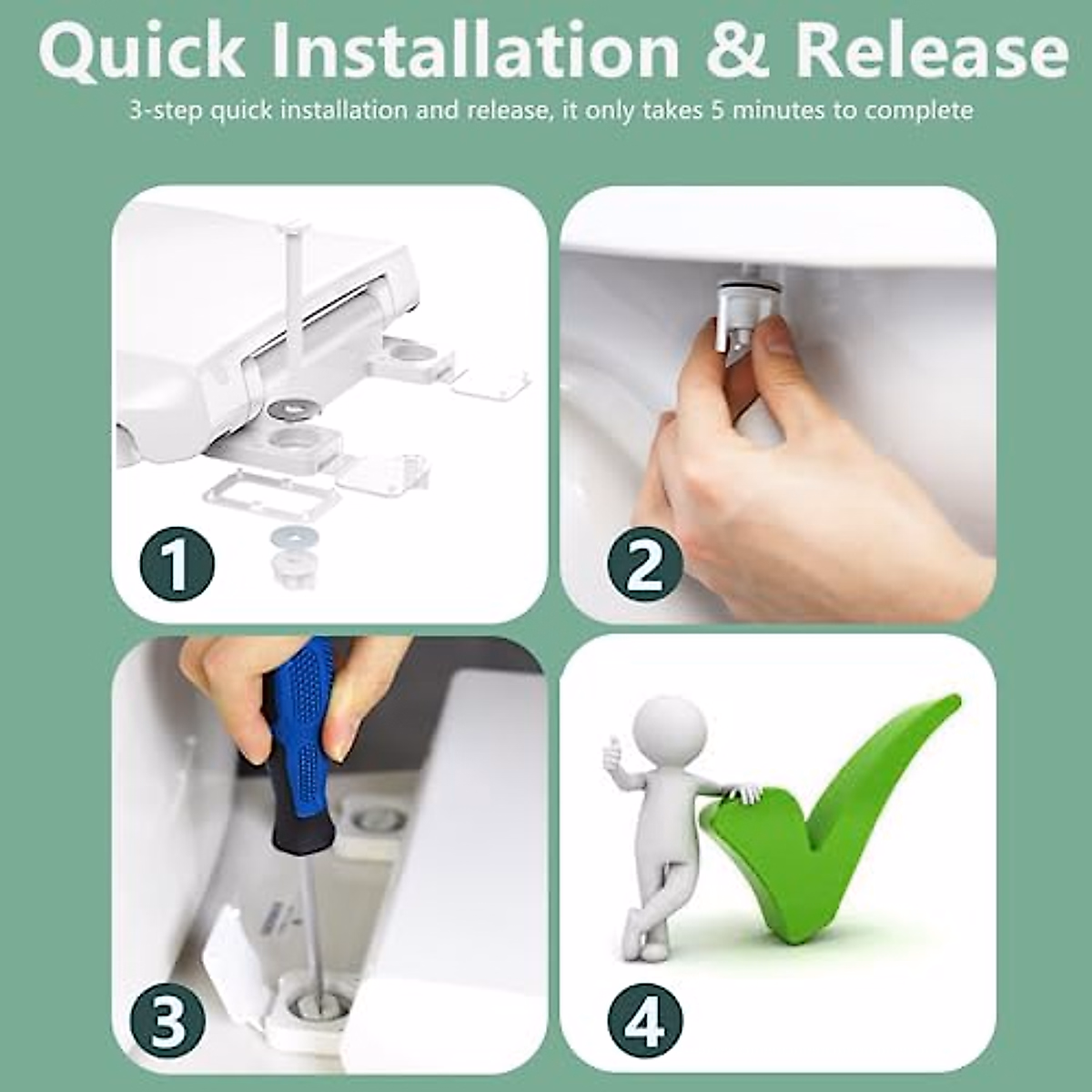 Quick Installation & Release

3-step quick installation and release, it only takes 5 minutes to complete

1

2

3

4