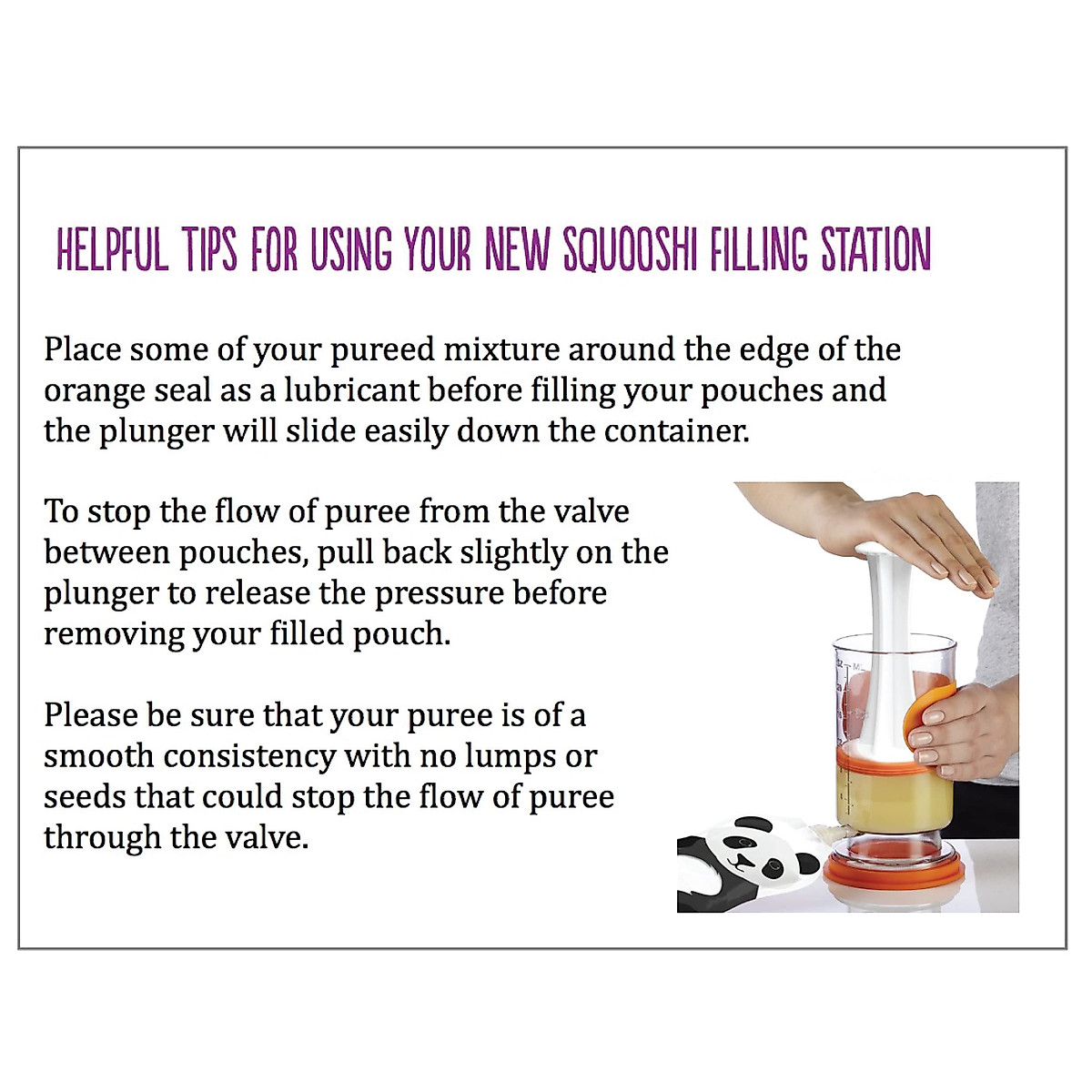 HELPFUL TIPS FOR USING YOUR NEW SQUOOSHI FILLING STATION

Place some of your pureed mixture around the edge of the orange seal as a lubricant before filling your pouches and the plunger will slide easily down the container.

To stop the flow of puree from the valve between pouches, pull back slightly on the plunger to release the pressure before removing your filled pouch.

Please be sure that your puree is of a smooth consistency with no lumps or seeds that could stop the flow of puree through the valve.