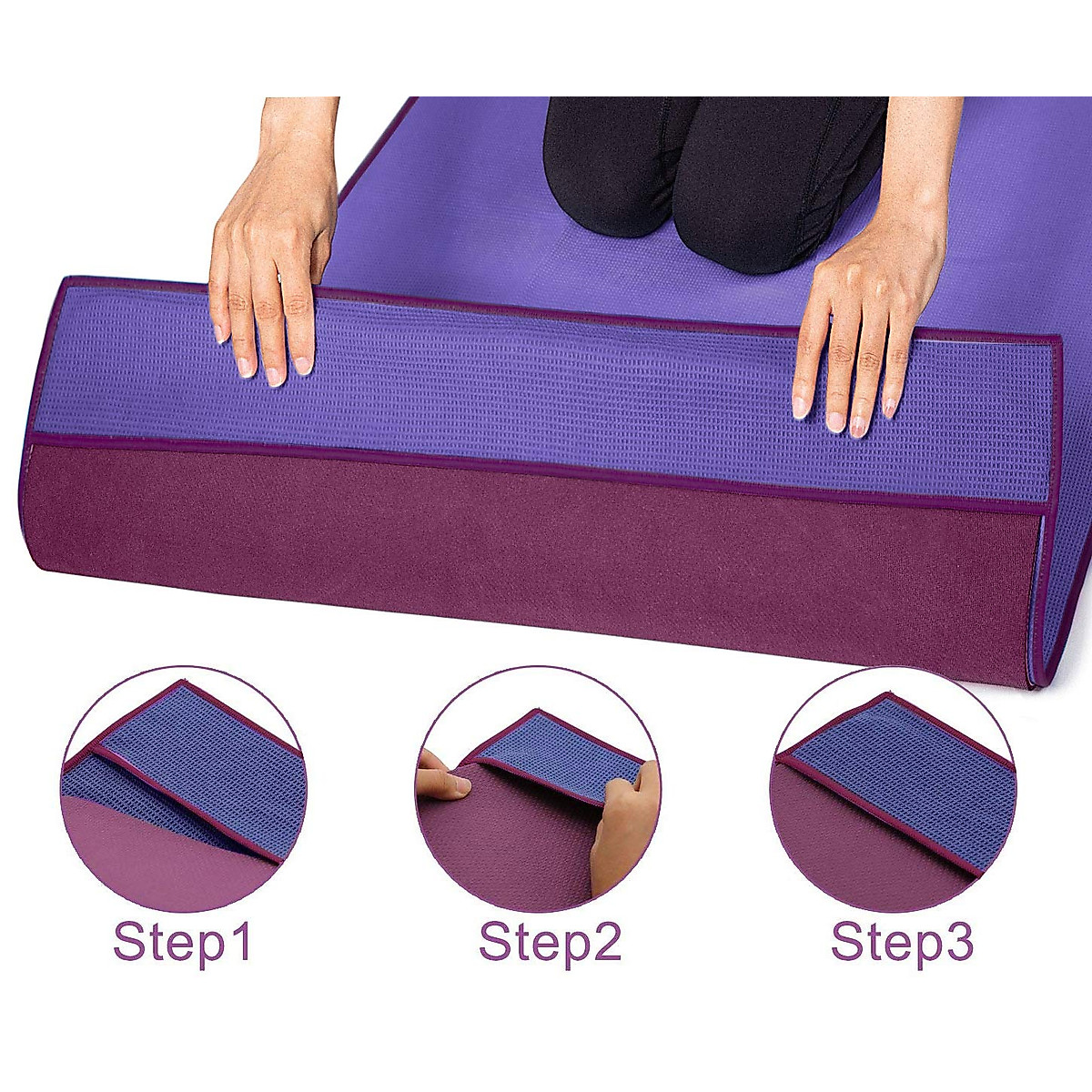 Step1

Step2

Step3