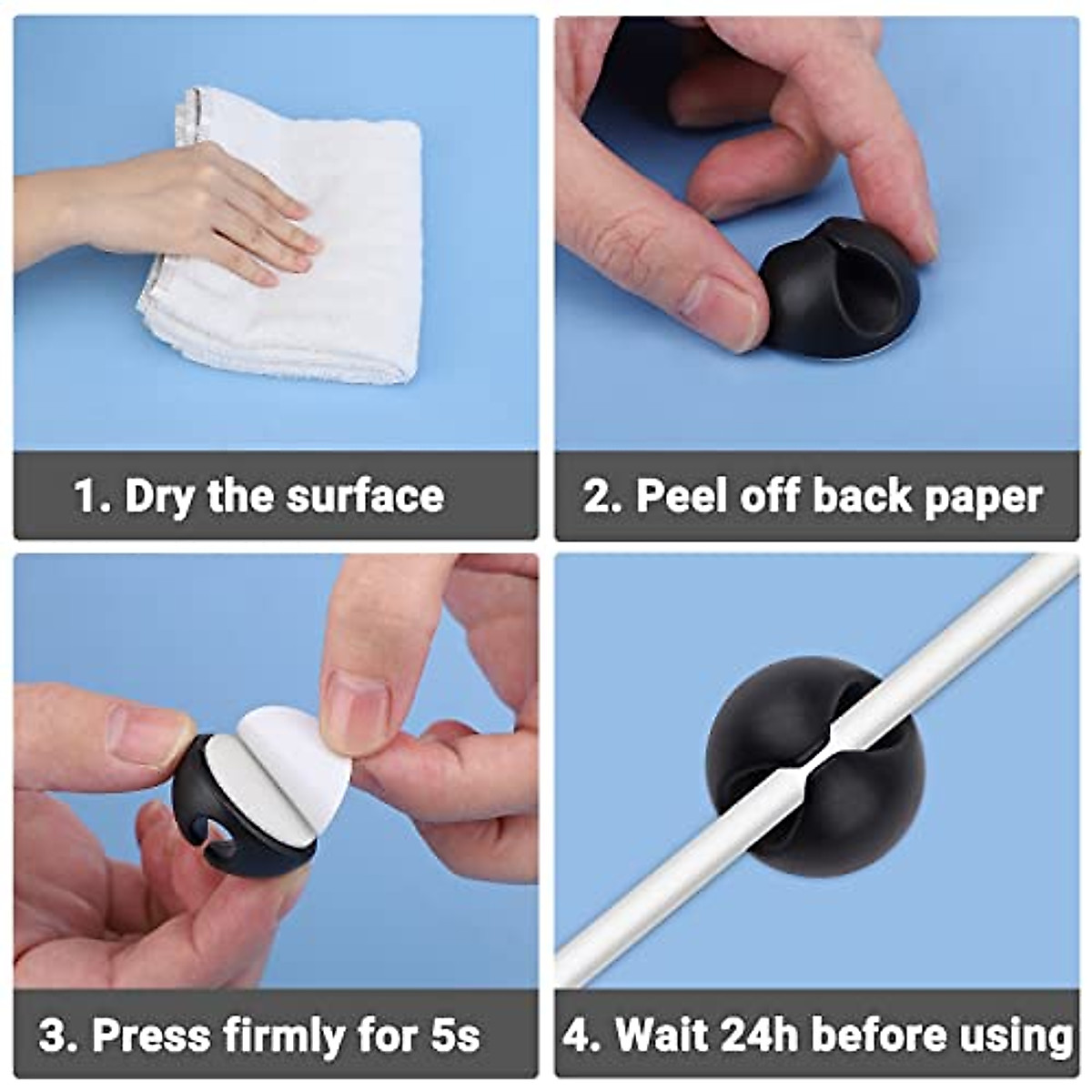 1. Dry the surface

2. Peel off back paper

3. Press firmly for 5s

4. Wait 24h before using