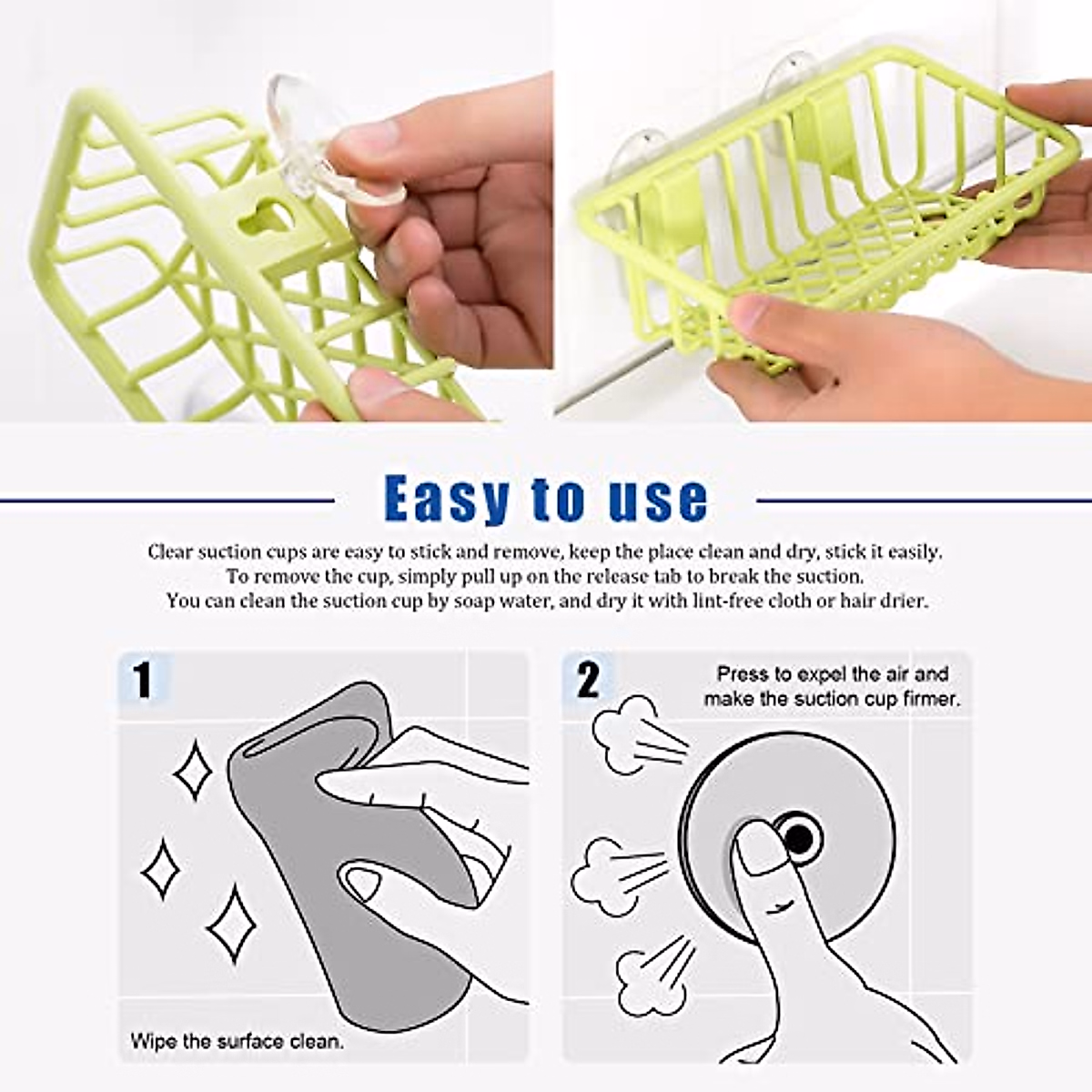 Easy to use

Clear suction cups are easy to stick and remove, keep the place clean and dry, stick it easily. To remove the cup, simply pull up on the release tab to break the suction. You can clean the suction cup by soap water, and dry it with lint-free cloth or hair drier.

1

Wipe the surface clean.

2

Press to expel the air and make the suction cup firmer.